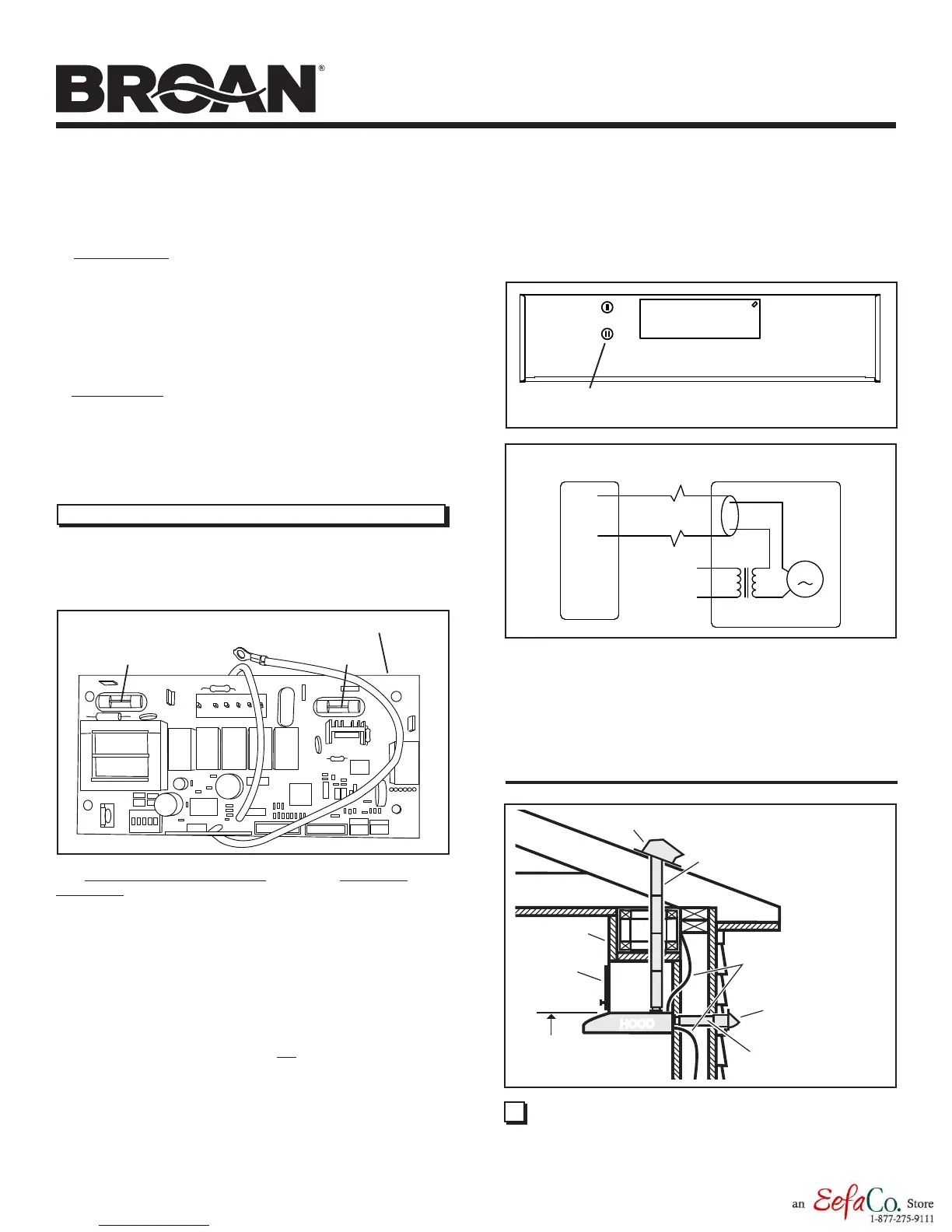 BROAN®

HOOD

an EefaCo. Store
1-877-275-9111