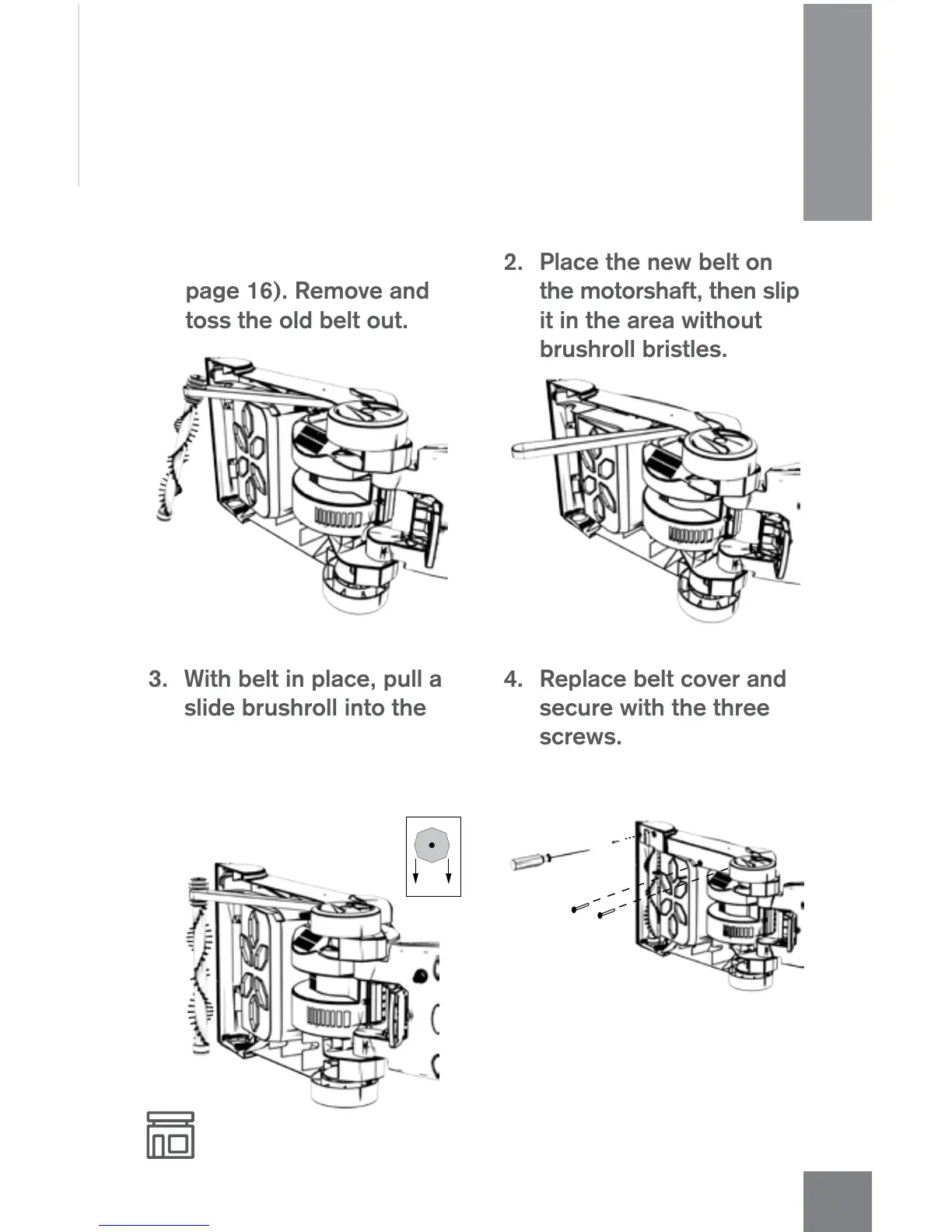 page 16). Remove and toss the old belt out.

2. Place the new belt on the motorshaft, then slip it in the area without brushroll bristles.

3. With belt in place, pull a slide brushroll into the

4. Replace belt cover and secure with the three screws.