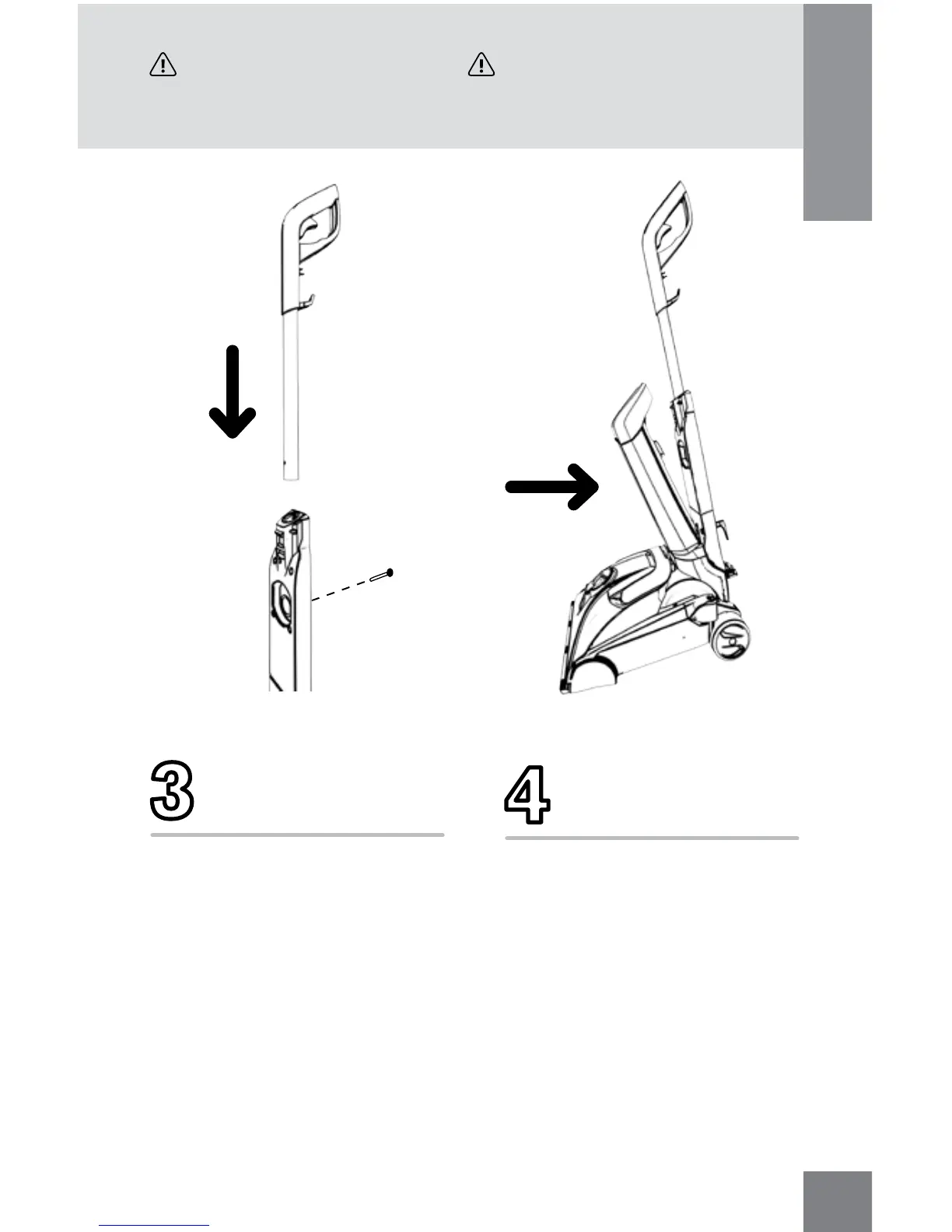 3

4