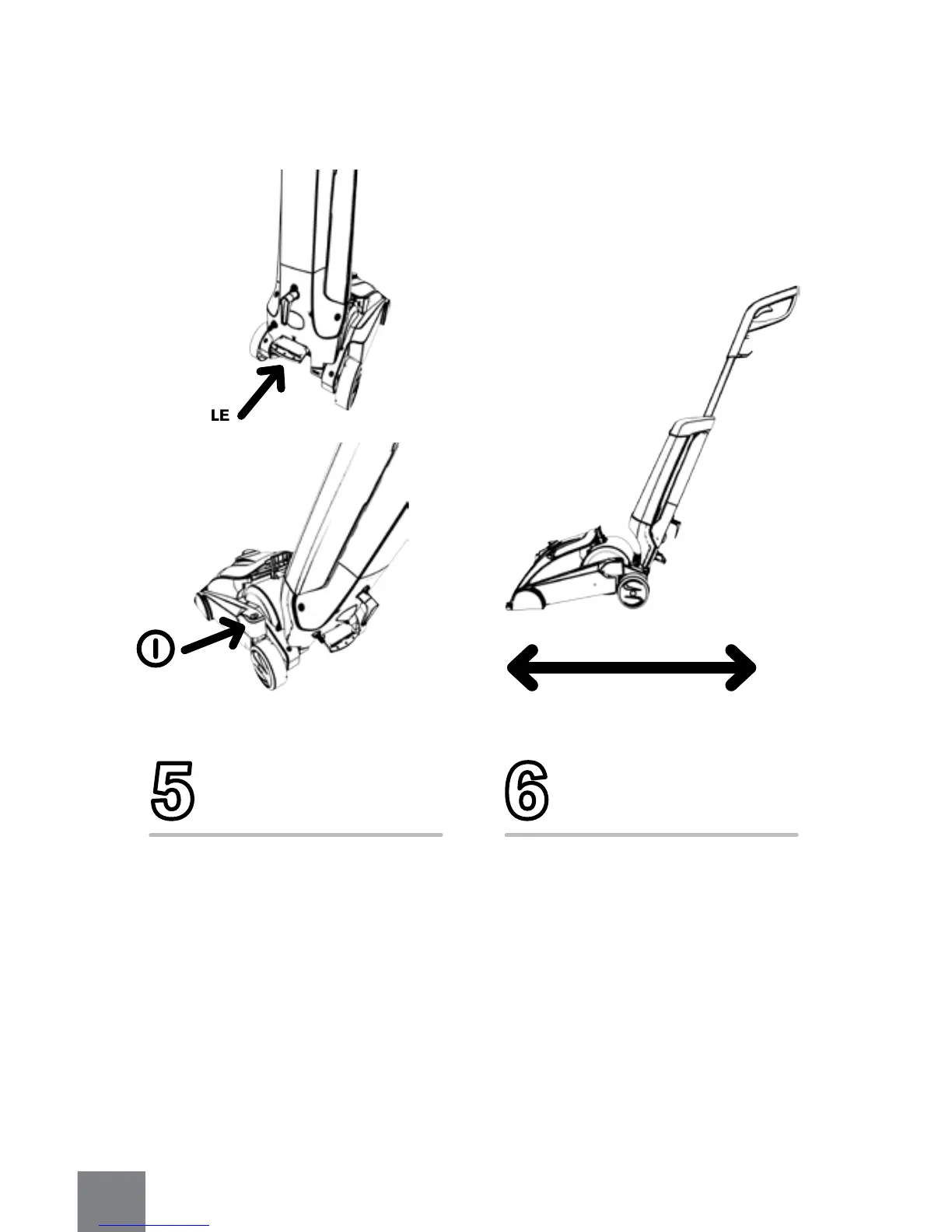 LE

5

6