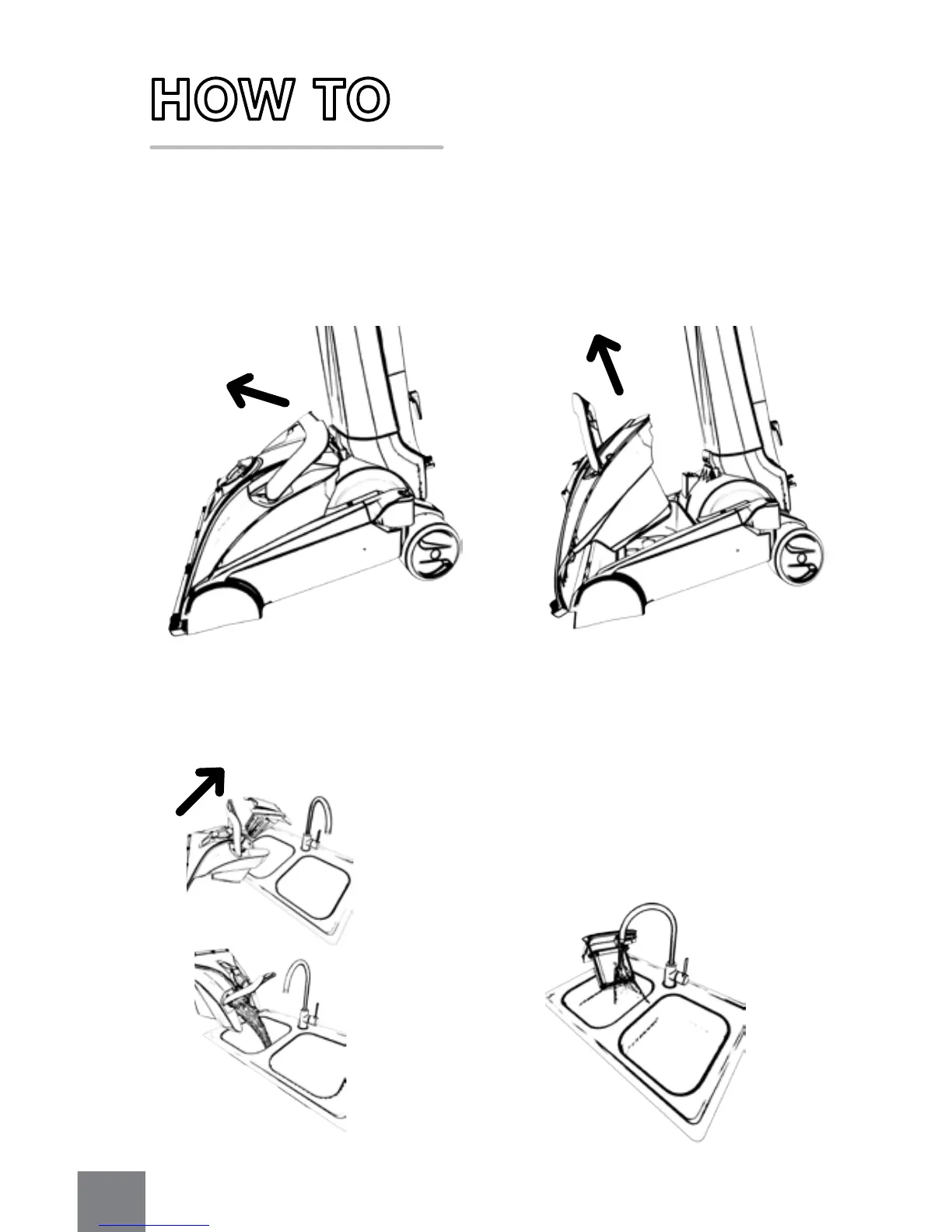 HOW TO