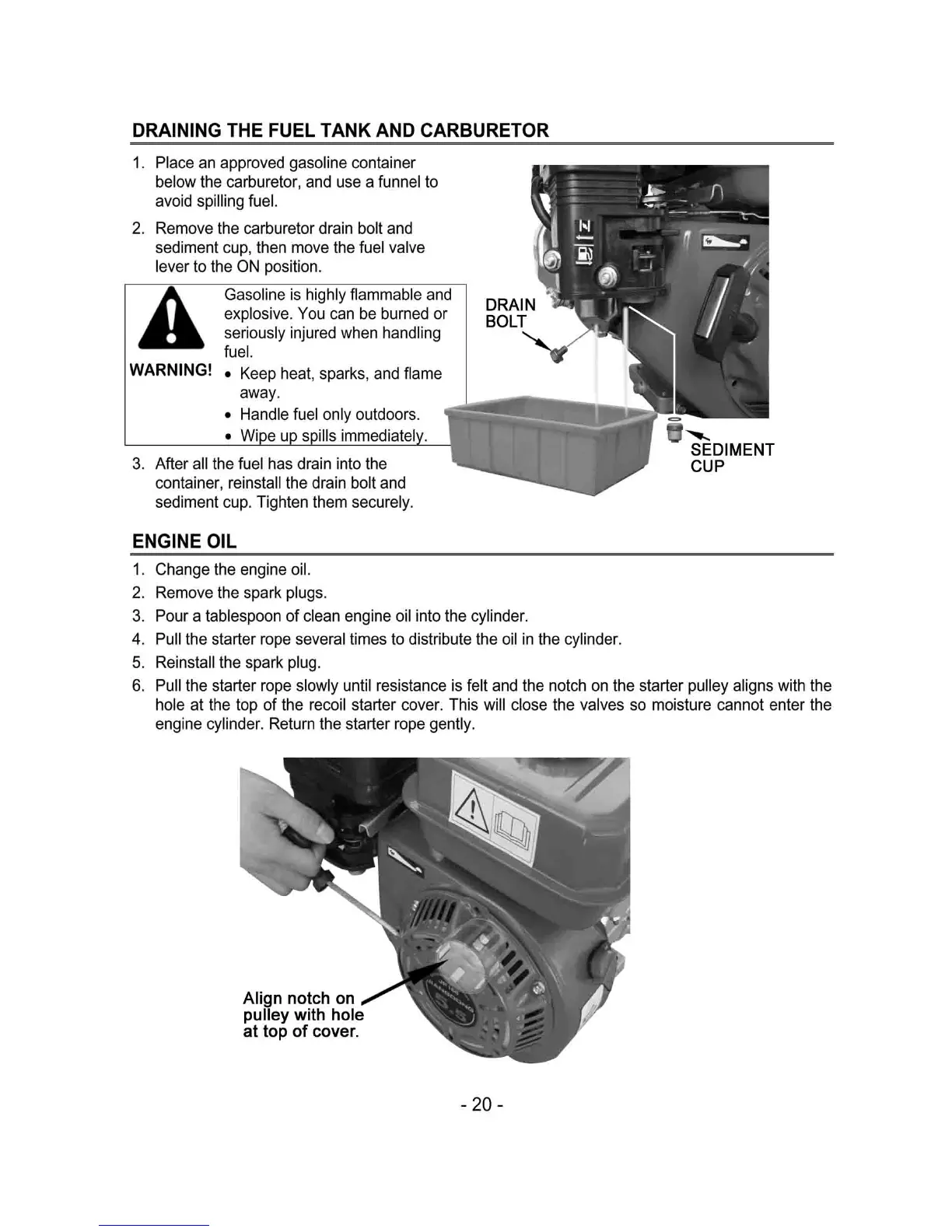 DRAINING THE FUEL TANK AND CARBURETOR

1. Place an approved gasoline container below the carburetor, and use a funnel to avoid spilling fuel.

2. Remove the carburetor drain bolt and sediment cup, then move the fuel valve lever to the ON position.

WARNING!

Gasoline is highly flammable and explosive. You can be burned or seriously injured when handling fuel.
• Keep heat, sparks, and flame away.
• Handle fuel only outdoors.
• Wipe up spills immediately.

3. After all the fuel has drain into the container, reinstall the drain bolt and sediment cup. Tighten them securely.

DRAIN BOLT

SEDIMENT CUP

ENGINE OIL

1. Change the engine oil.
2. Remove the spark plugs.
3. Pour a tablespoon of clean engine oil into the cylinder.
4. Pull the starter rope several times to distribute the oil in the cylinder.
5. Reinstall the spark plug.
6. Pull the starter rope slowly until resistance is felt and the notch on the starter pulley aligns with the hole at the top of the recoil starter cover. This will close the valves so moisture cannot enter the engine cylinder. Return the starter rope gently.

Align notch on pulley with hole at top of cover.

- 20 -