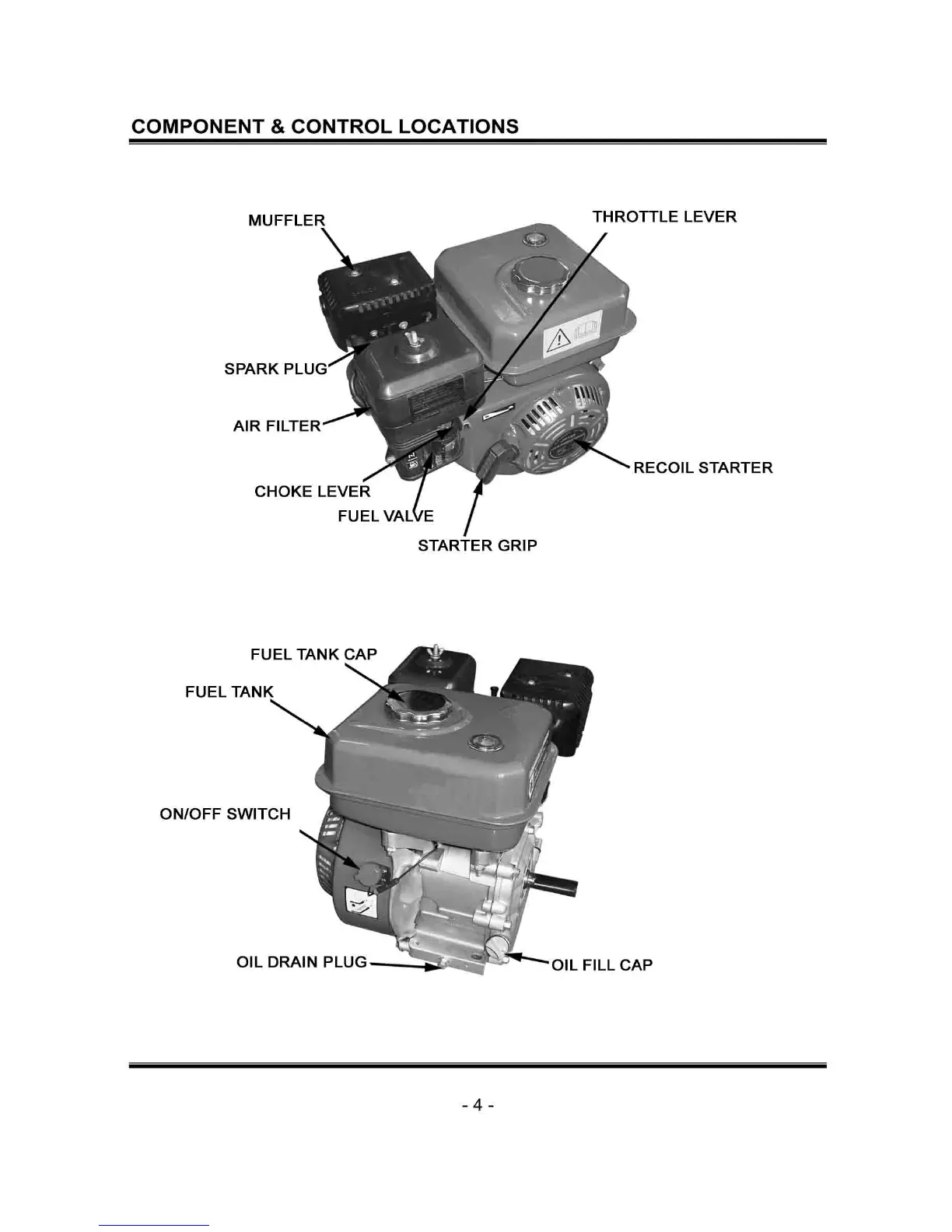 COMPONENT & CONTROL LOCATIONS

MUFFLER

THROTTLE LEVER

SPARK PLUG

AIR FILTER

RECOIL STARTER

CHOKE LEVER

FUEL VALVE

STARTER GRIP

FUEL TANK CAP

FUEL TANK

ON/OFF SWITCH

OIL DRAIN PLUG

OIL FILL CAP

- 4 -