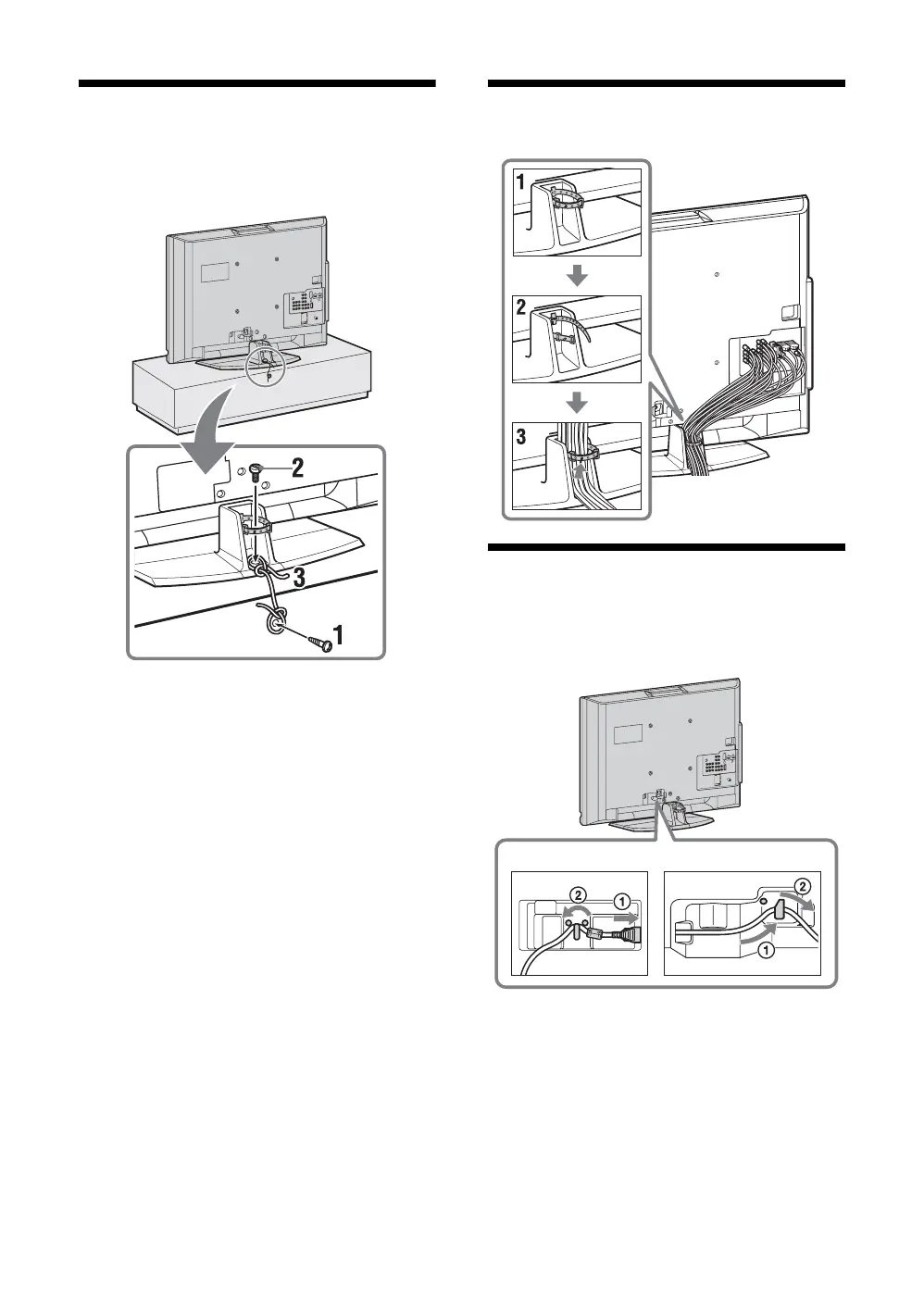 2

3

1

1

2

3

2
1

2

1