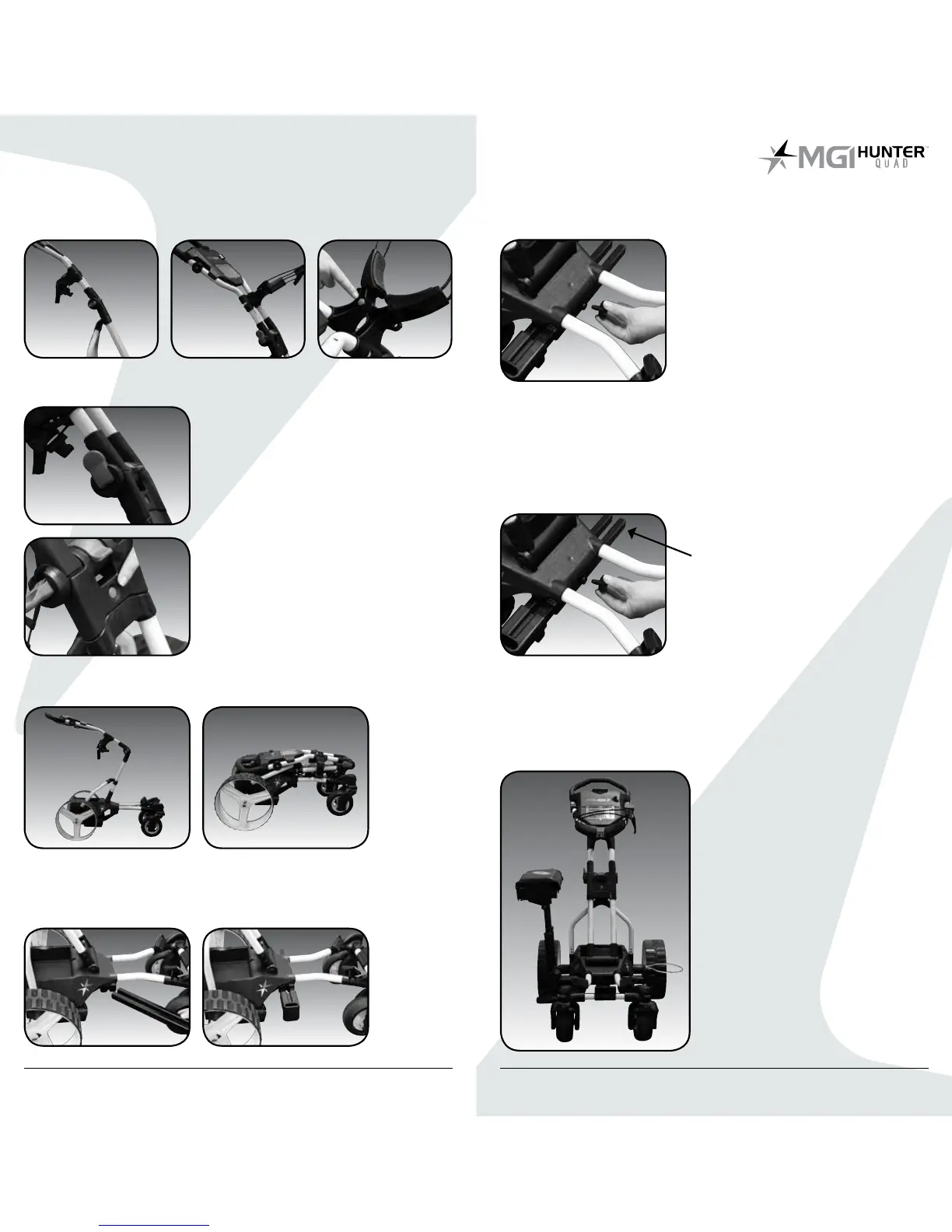 MGI HUNTER™ QUAD