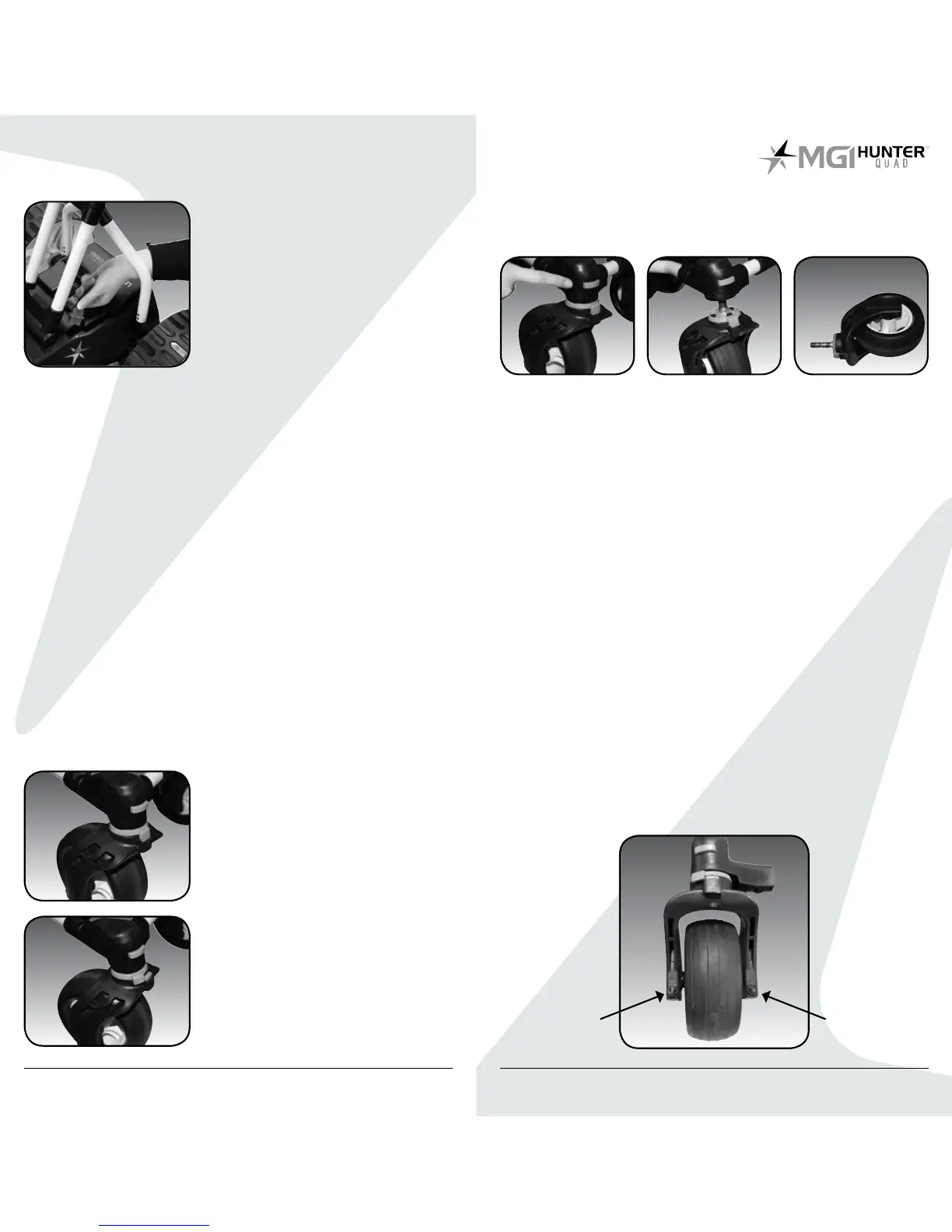 MGI HUNTER™ QUAD