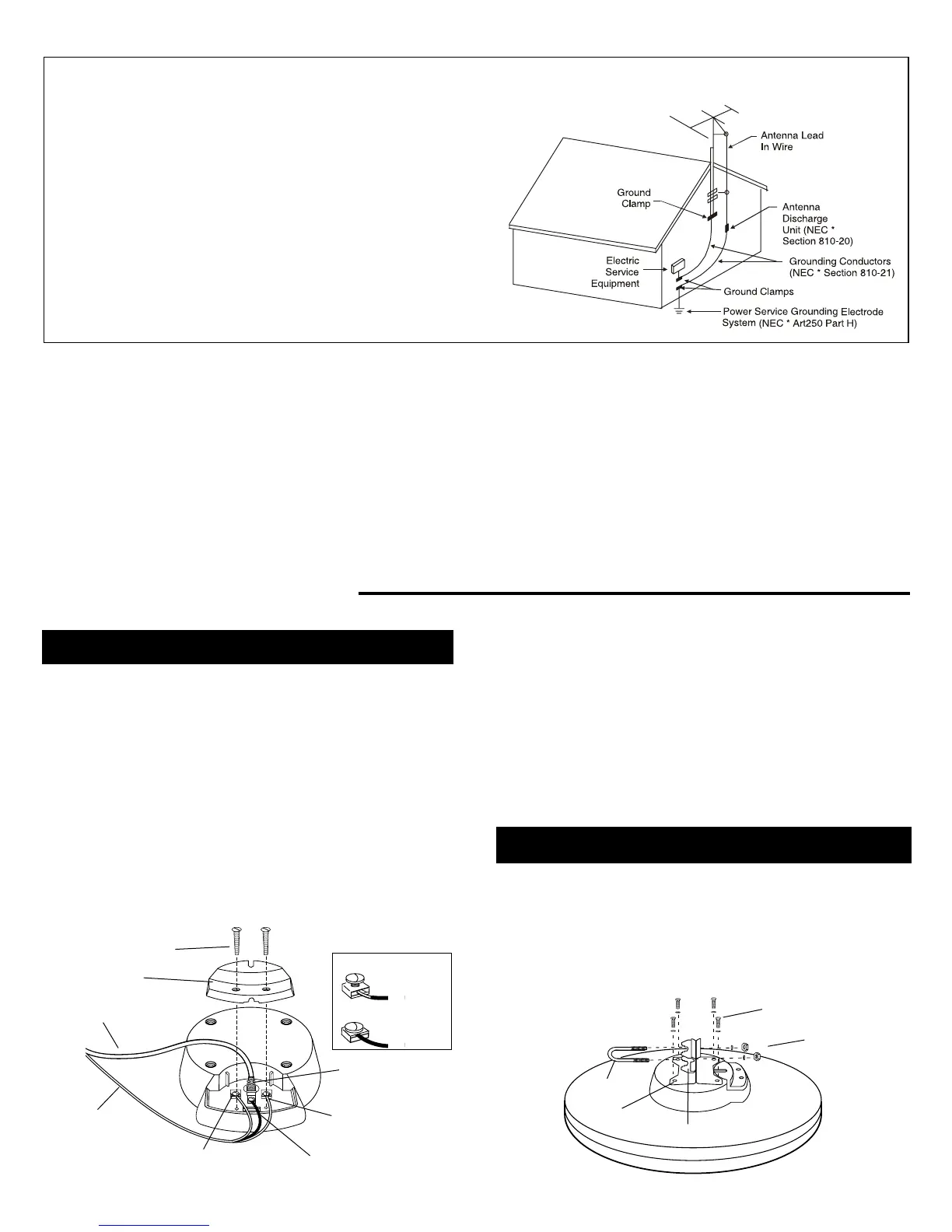 Antenna Lead In Wire

Ground Clamp

Antenna Discharge Unit (NEC * Section 810-20)

Electric Service Equipment

Grounding Conductors (NEC * Section 810-21)

Ground Clamps

Power Service Grounding Electrode System (NEC * Art250 Part H)