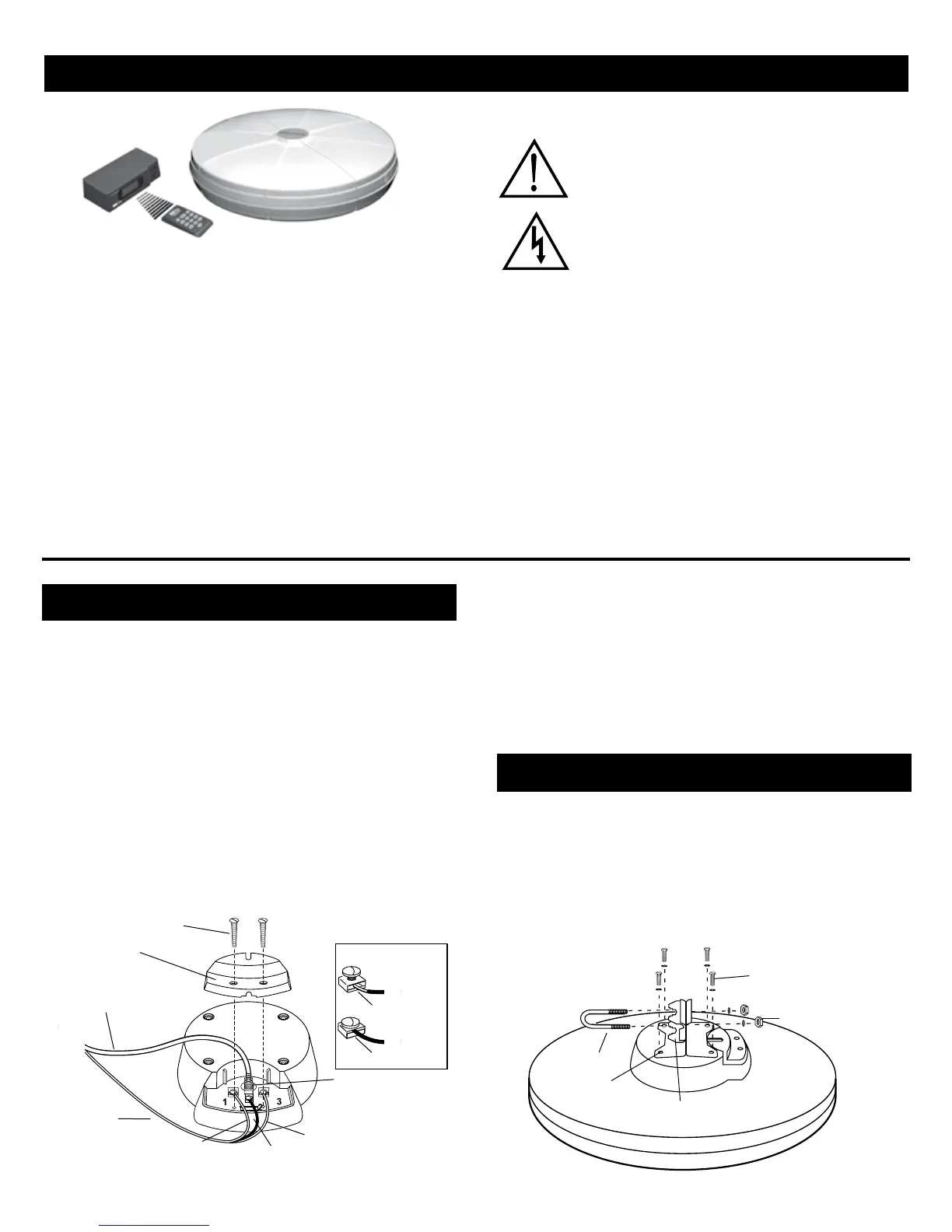 1
2
3