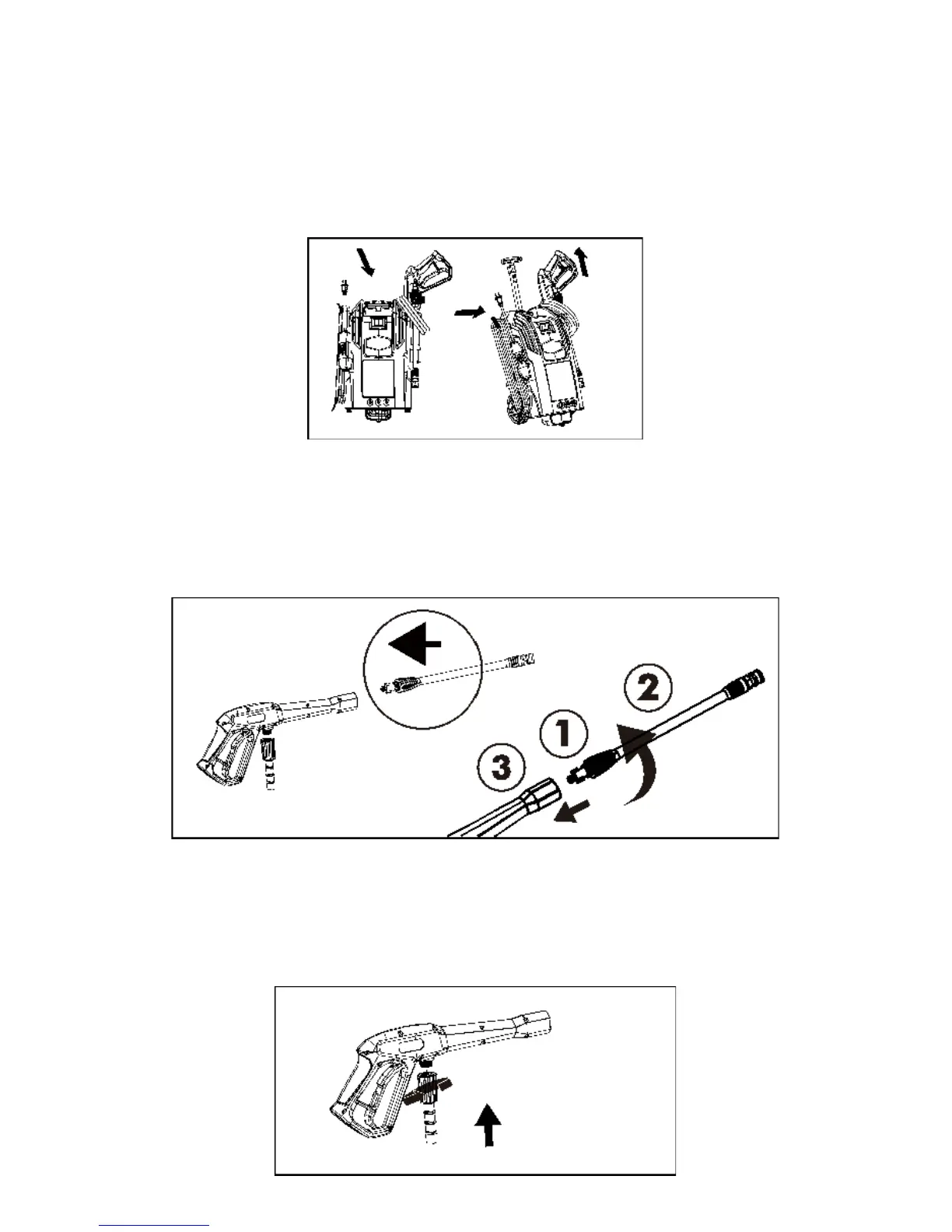 2
1
3