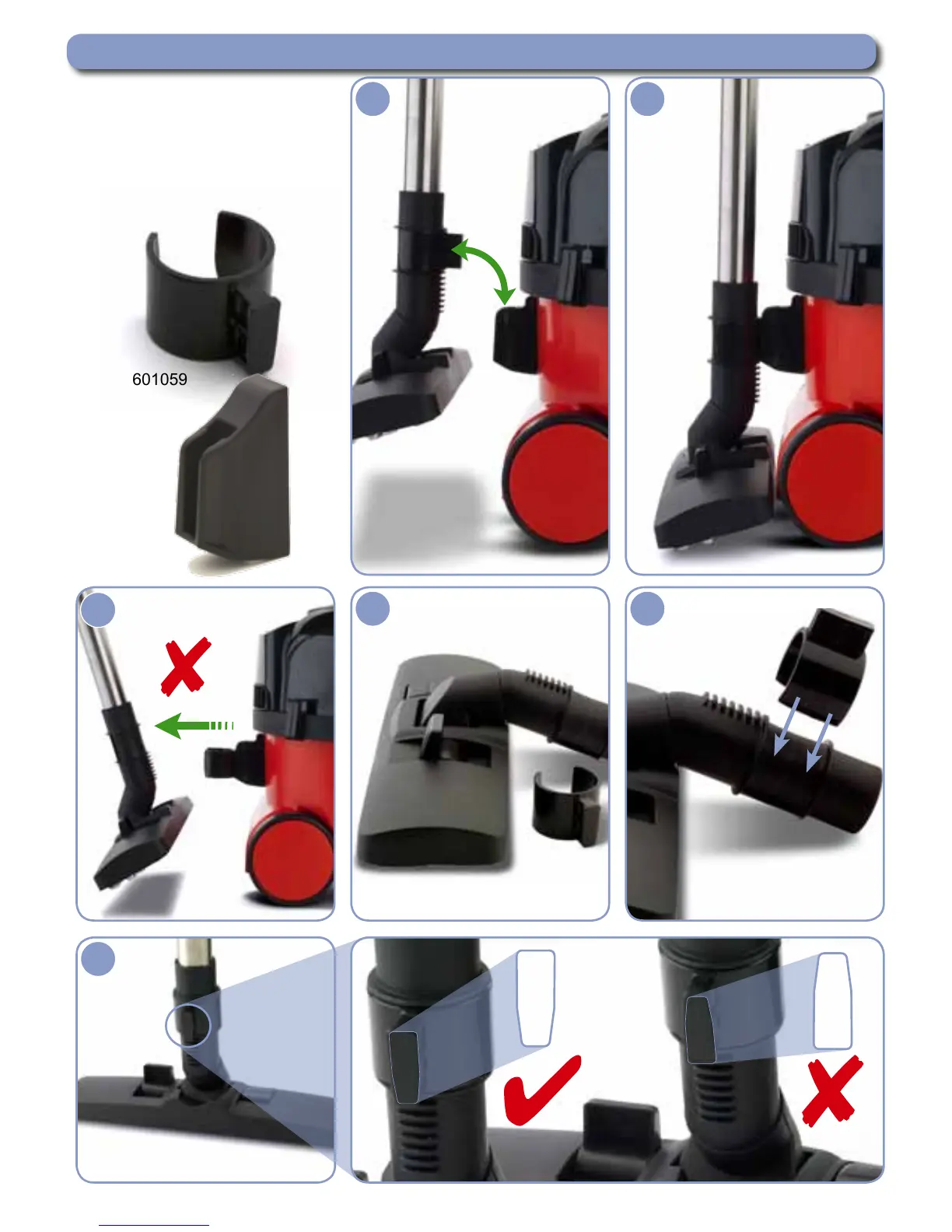 601059