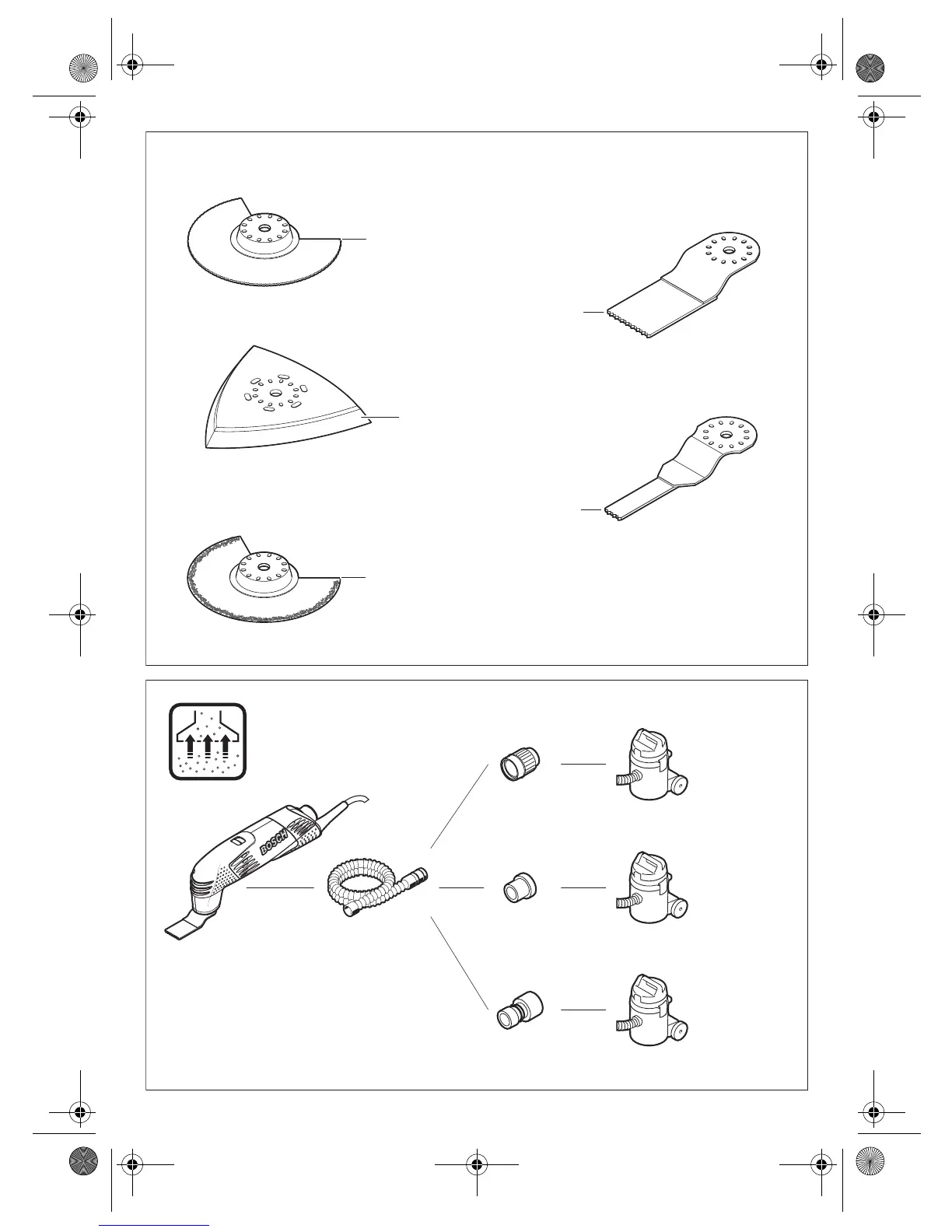 BOSCH