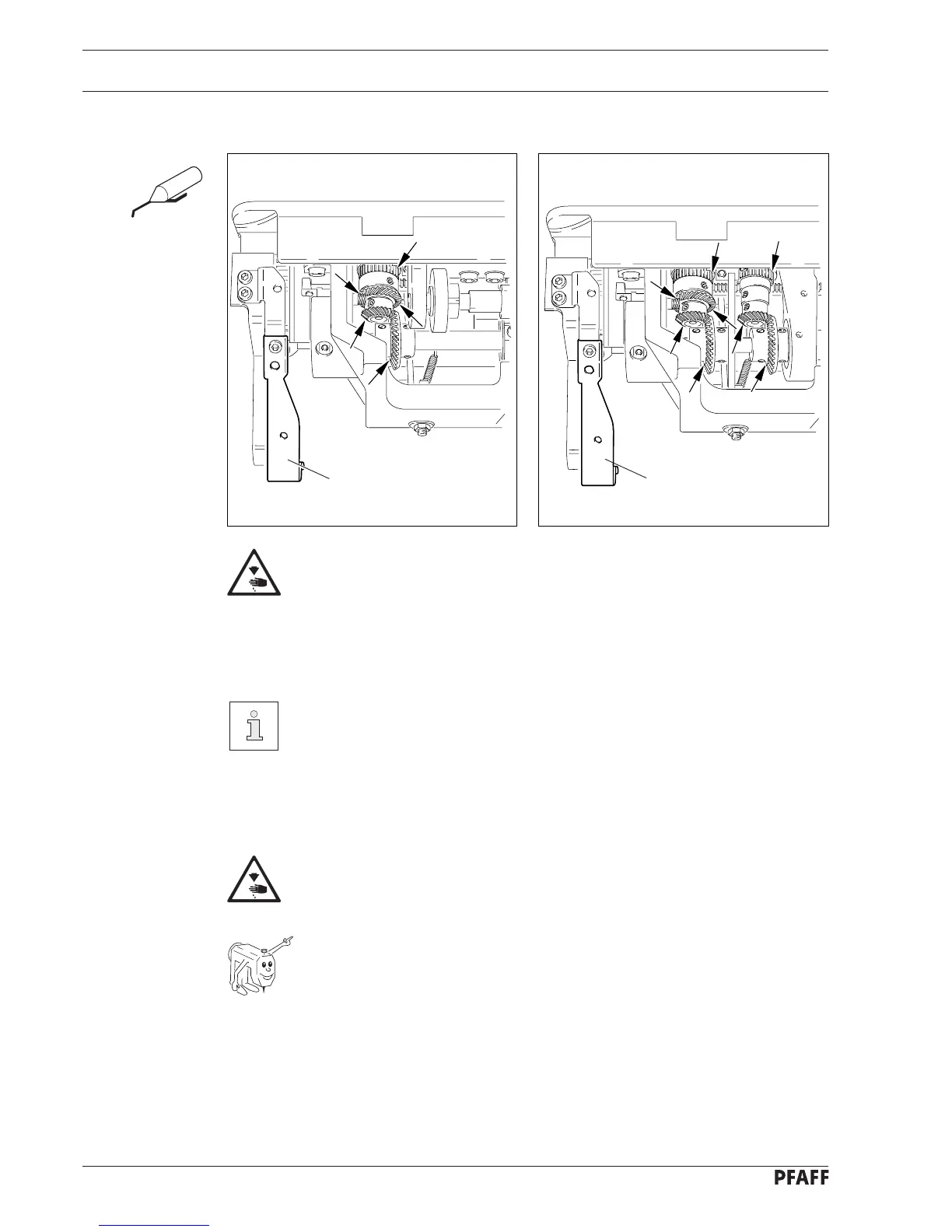 PFAFF