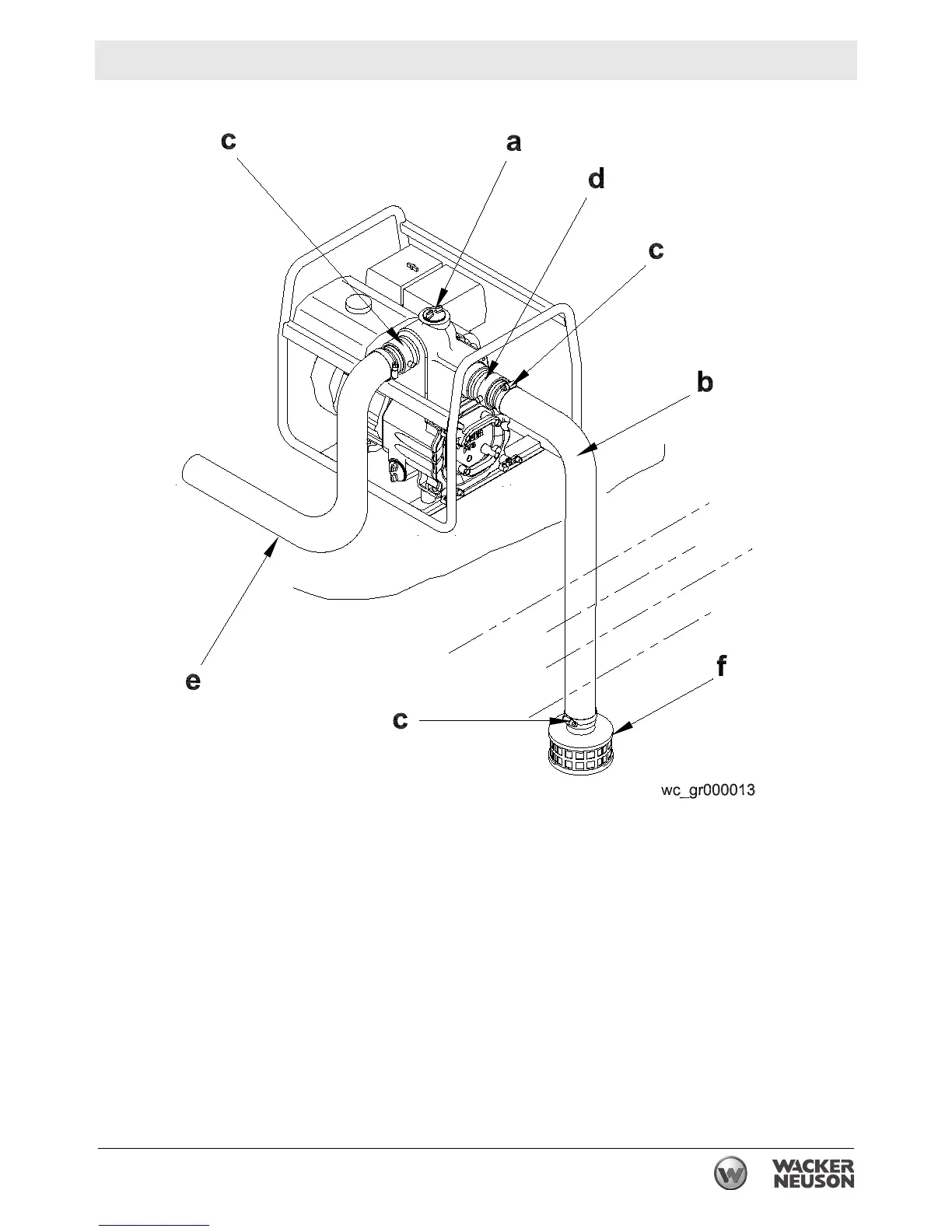 c

a

d

c

b

e

c

f

wc_gr000013

WACKER
NEUSON