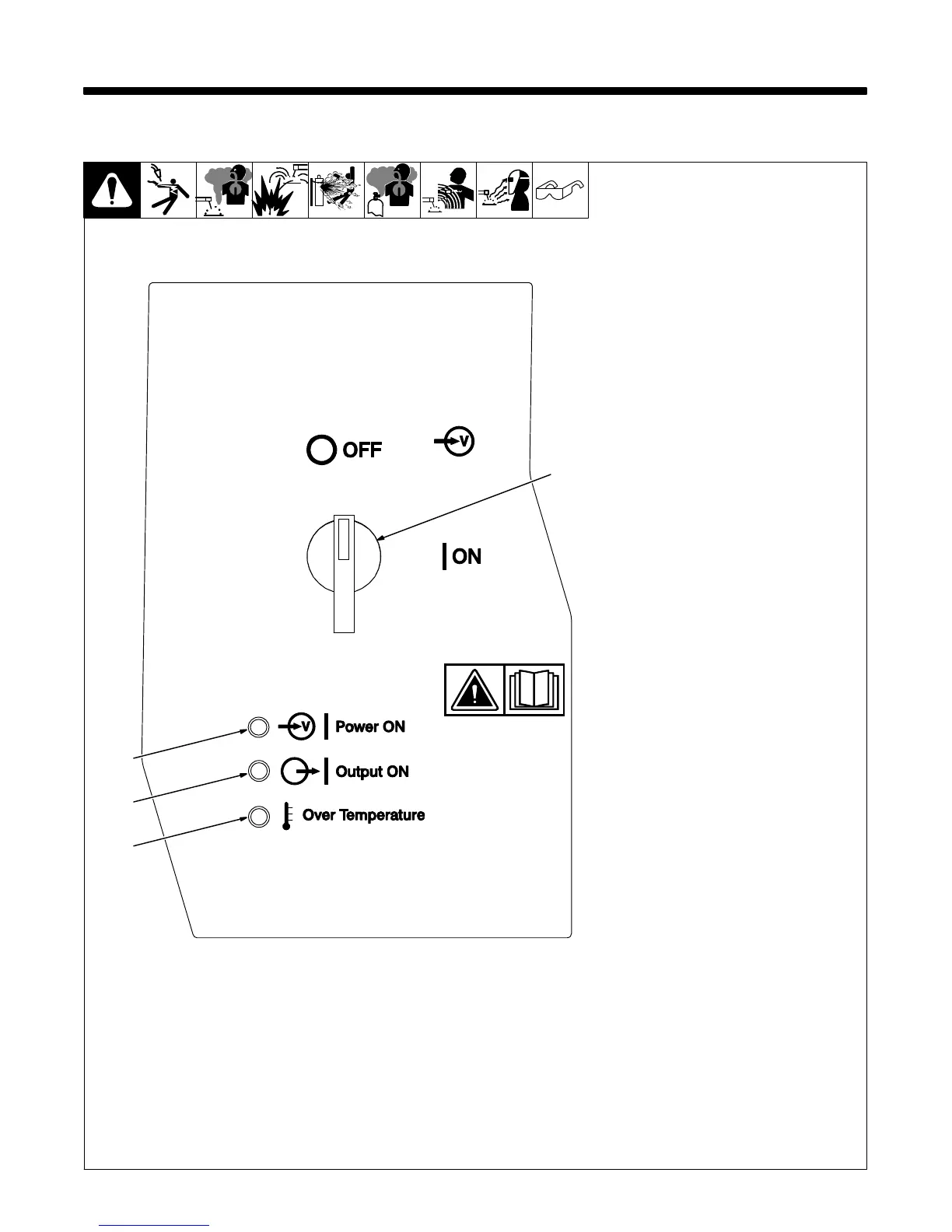 OFF

V

ON

V

Power ON

Output ON

Over Temperature