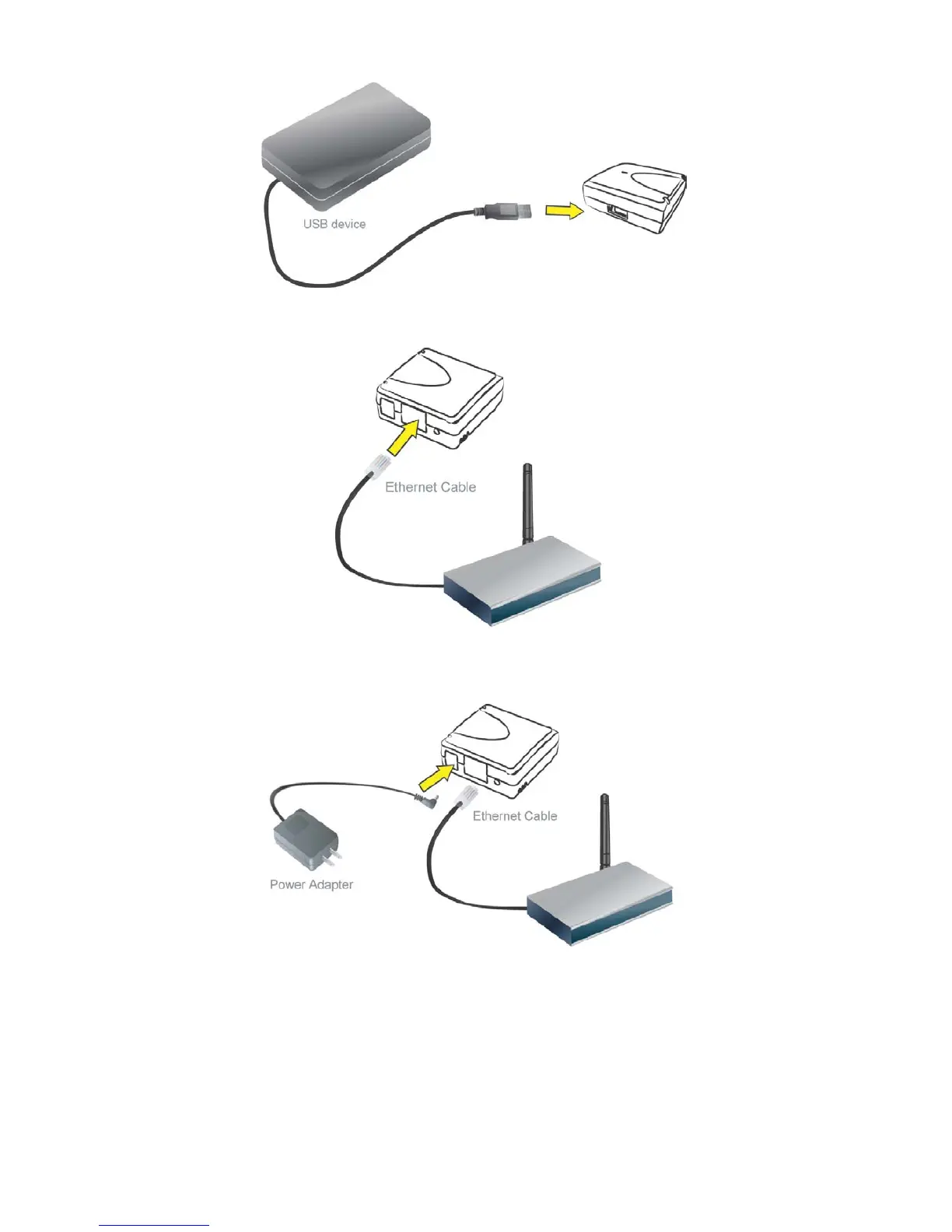 USB device

Ethernet Cable

Ethernet Cable

Power Adapter