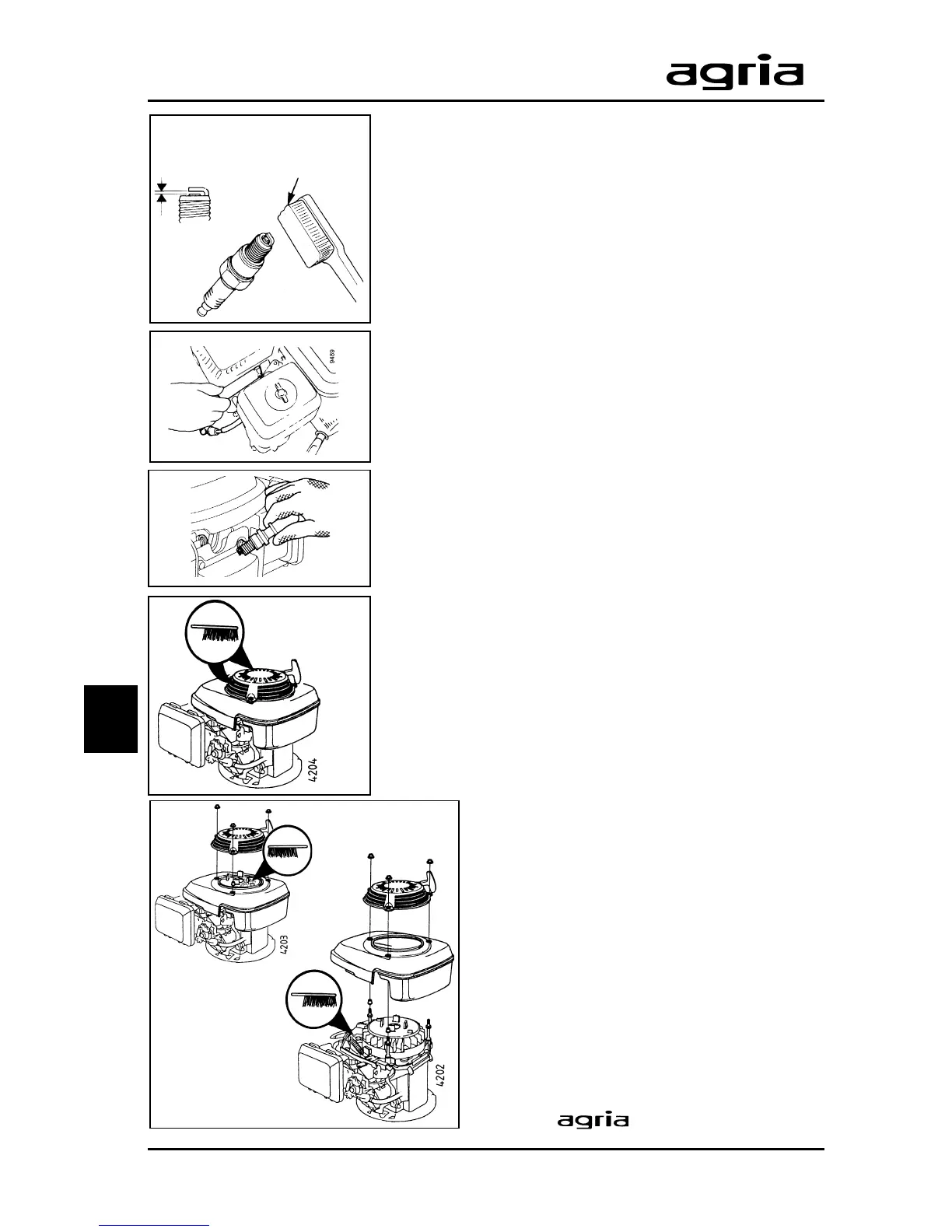 agria

9489

4204

4203

4202

agria