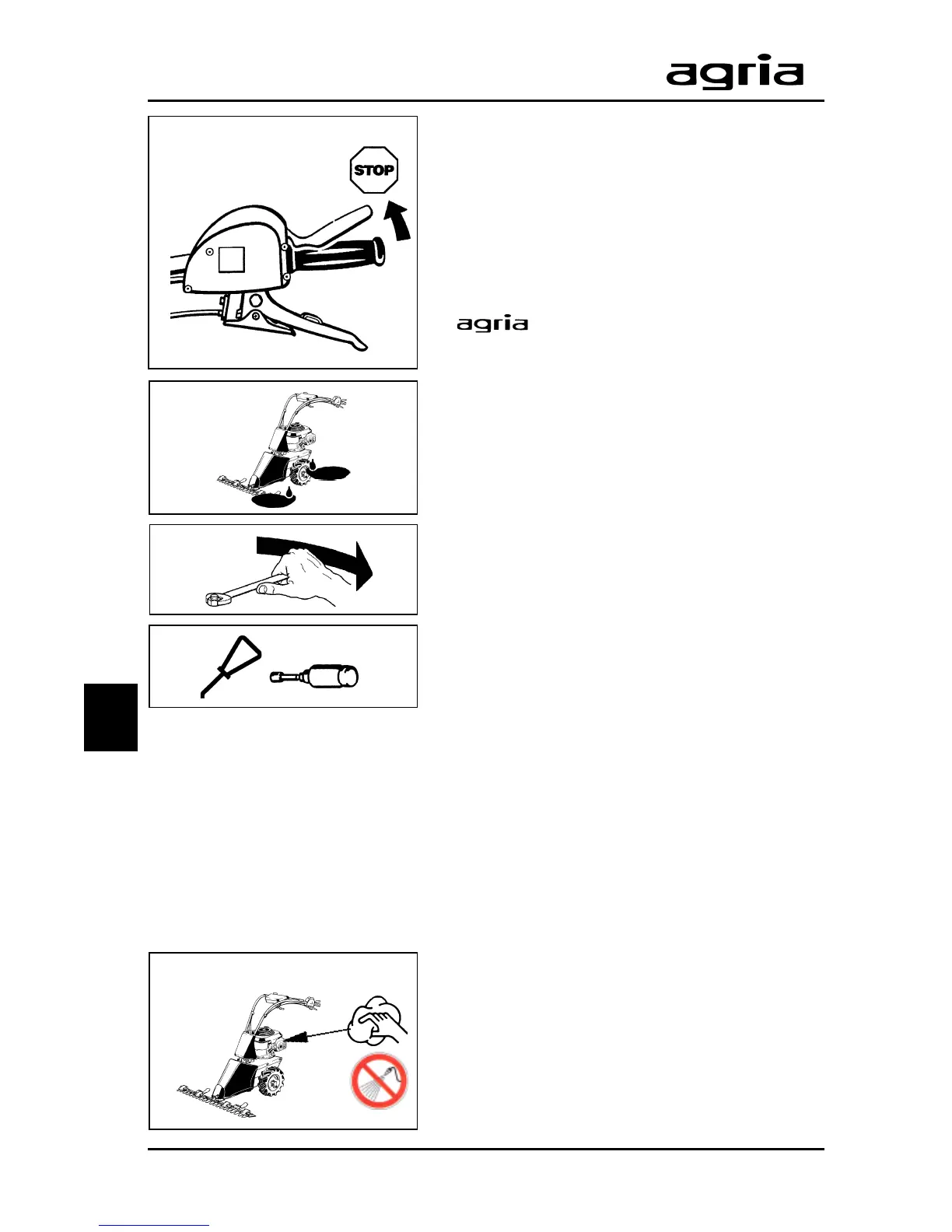 agria

STOP

agria