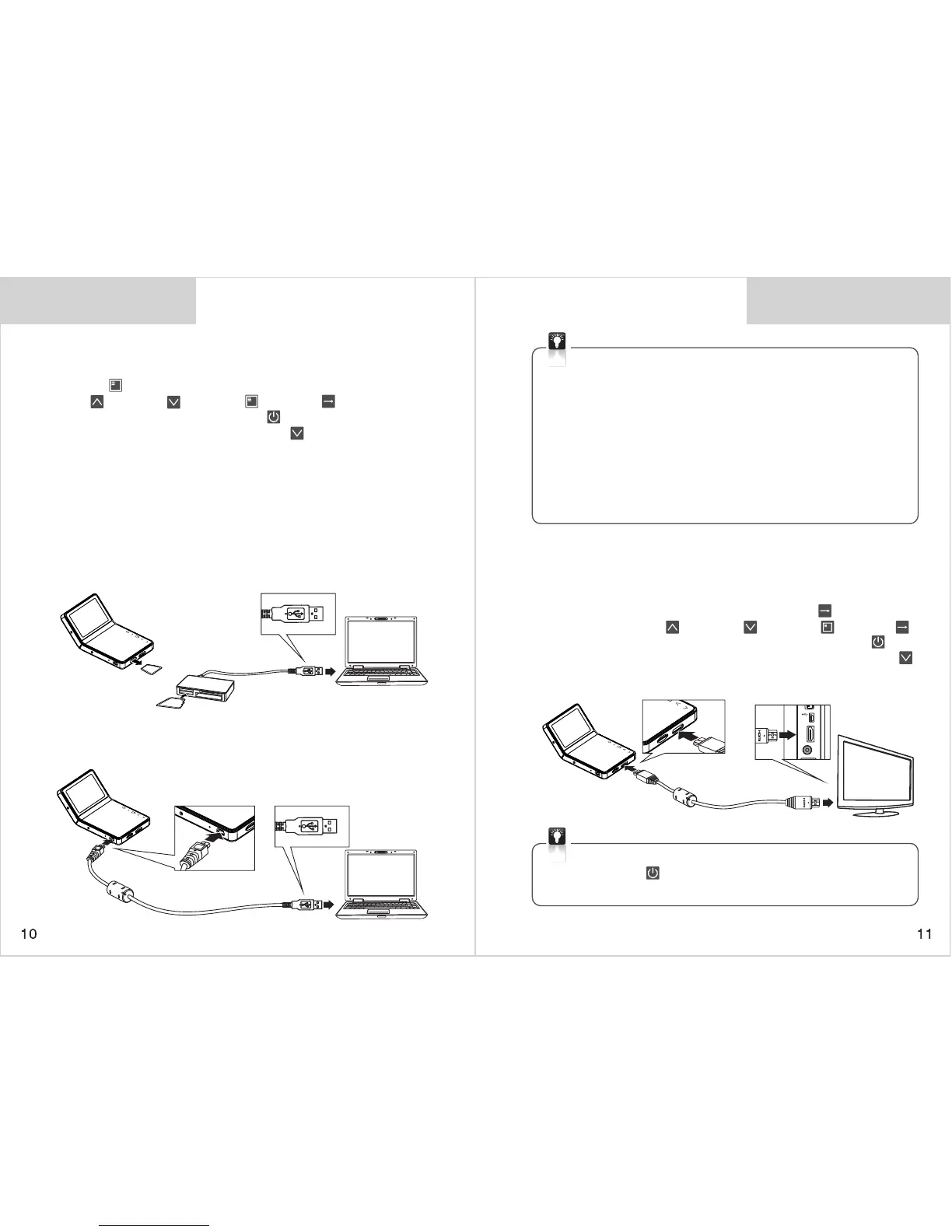 10

11