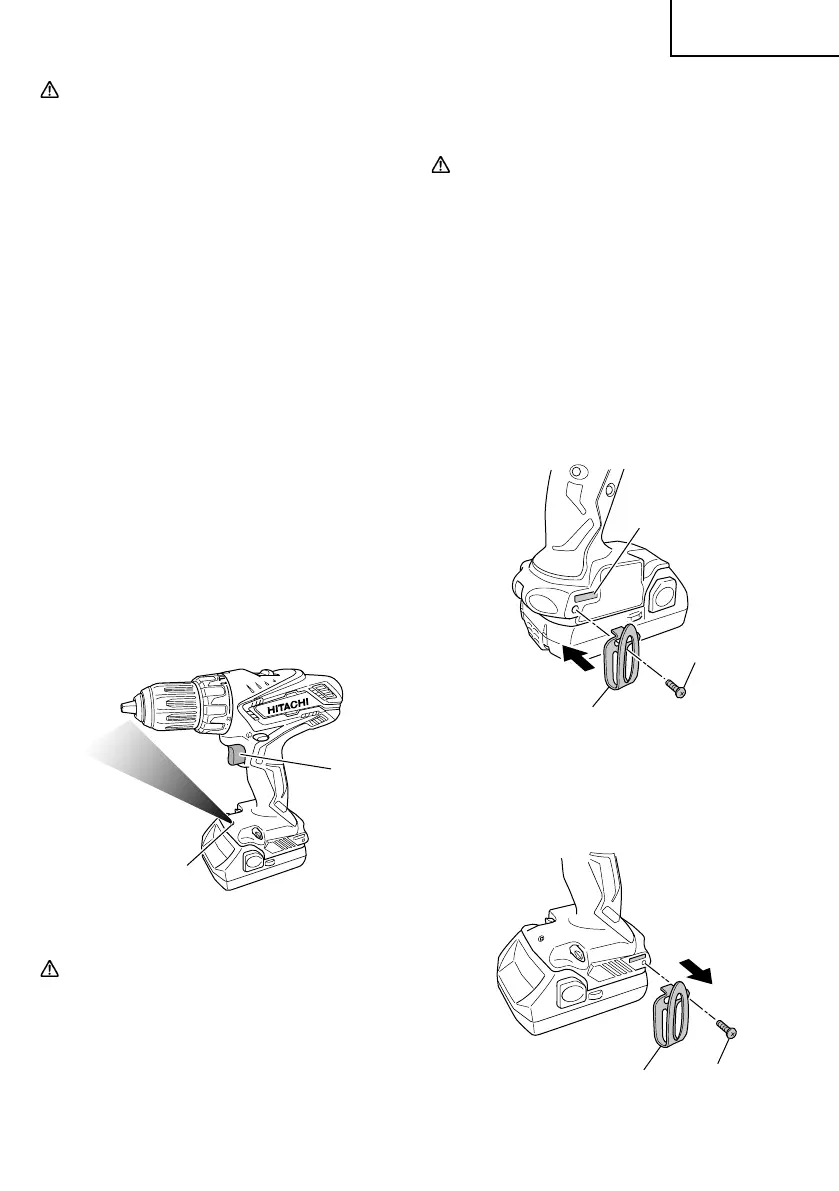 HITACHI