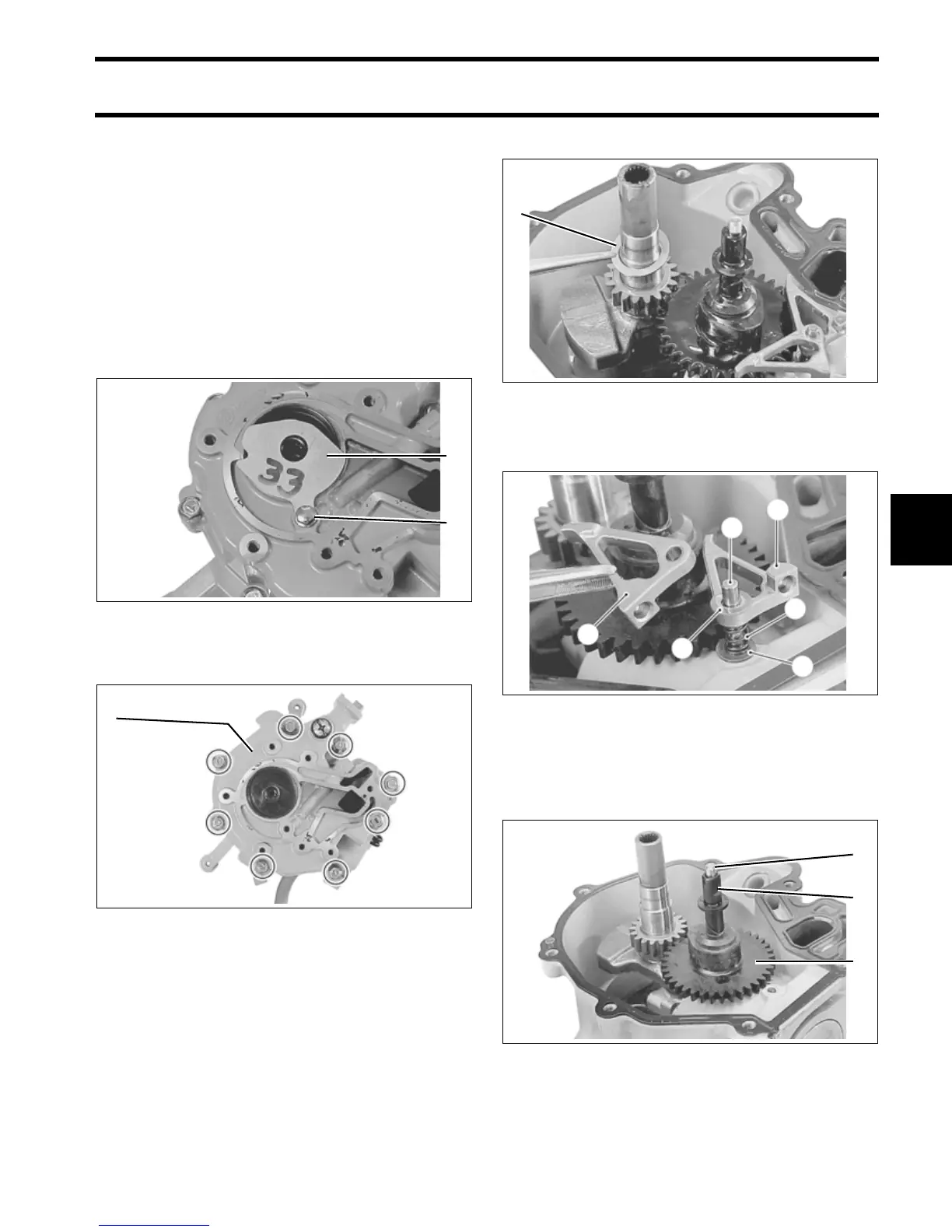 33