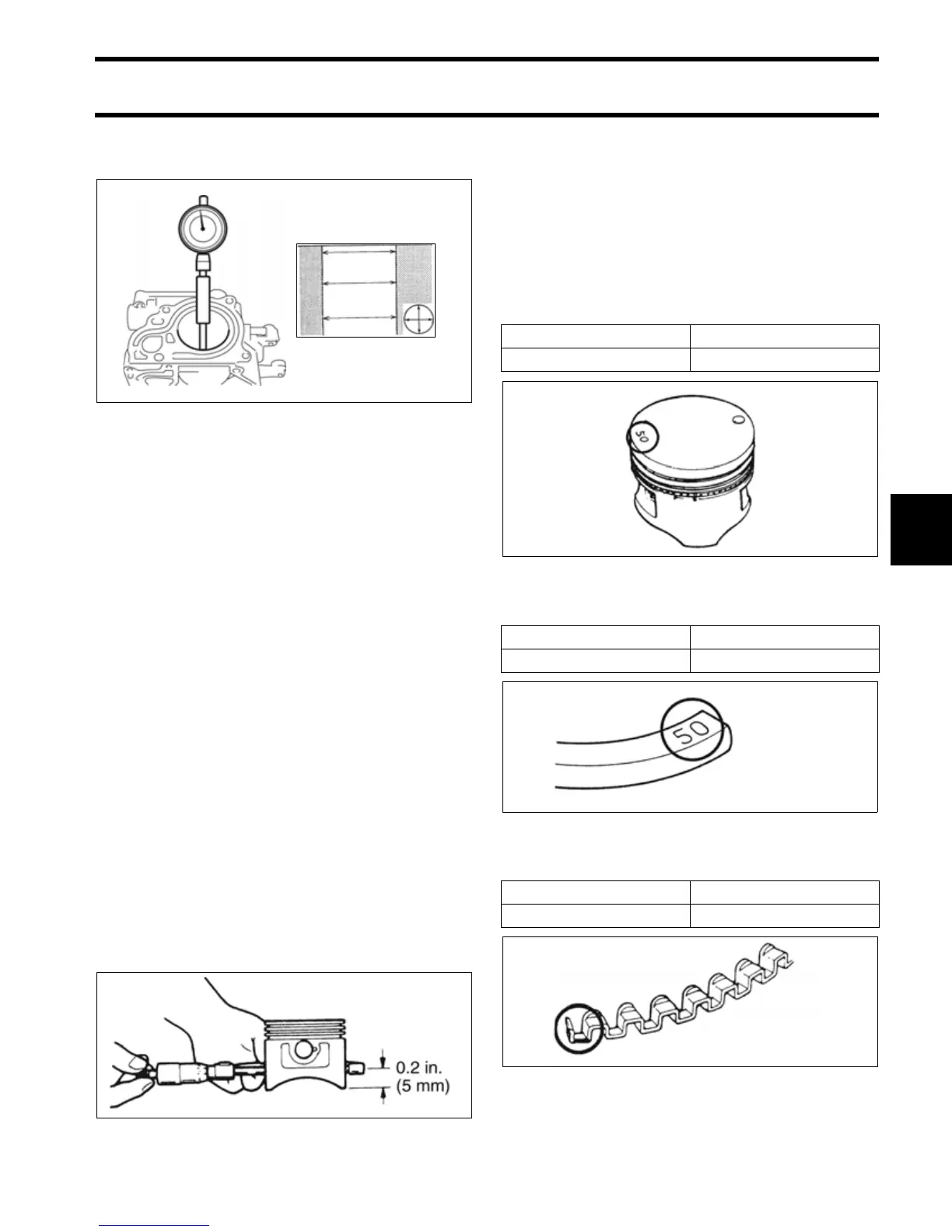 50

50

0.2 in.
(5 mm)