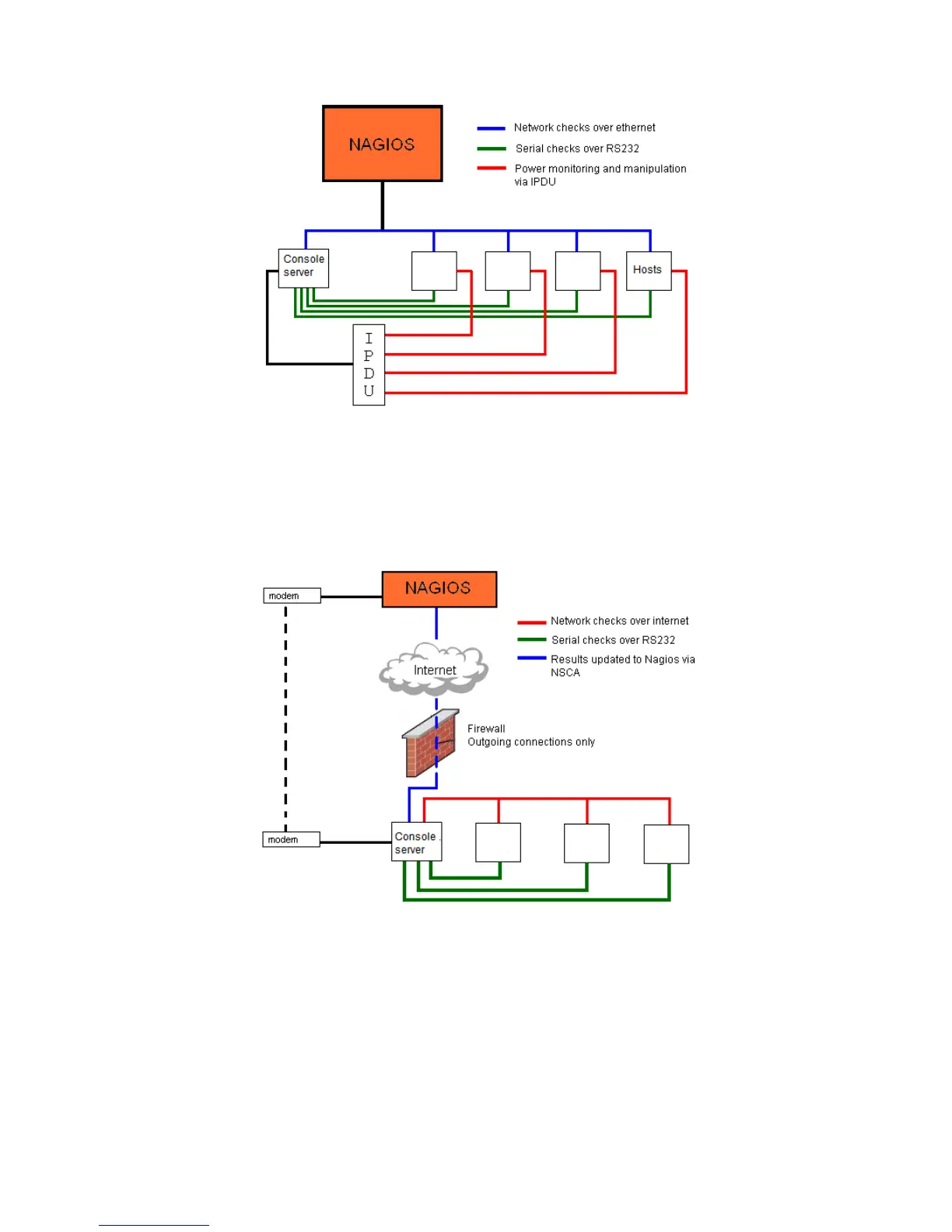 NAGIOS

Network checks over ethernet

Serial checks over RS232

Power monitoring and manipulation via IPDU

Console server

Hosts

I P D U

modem

NAGIOS

Network checks over internet

Serial checks over RS232

Results updated to Nagios via NSCA

Internet

Firewall
Outgoing connections only

modem

Console server