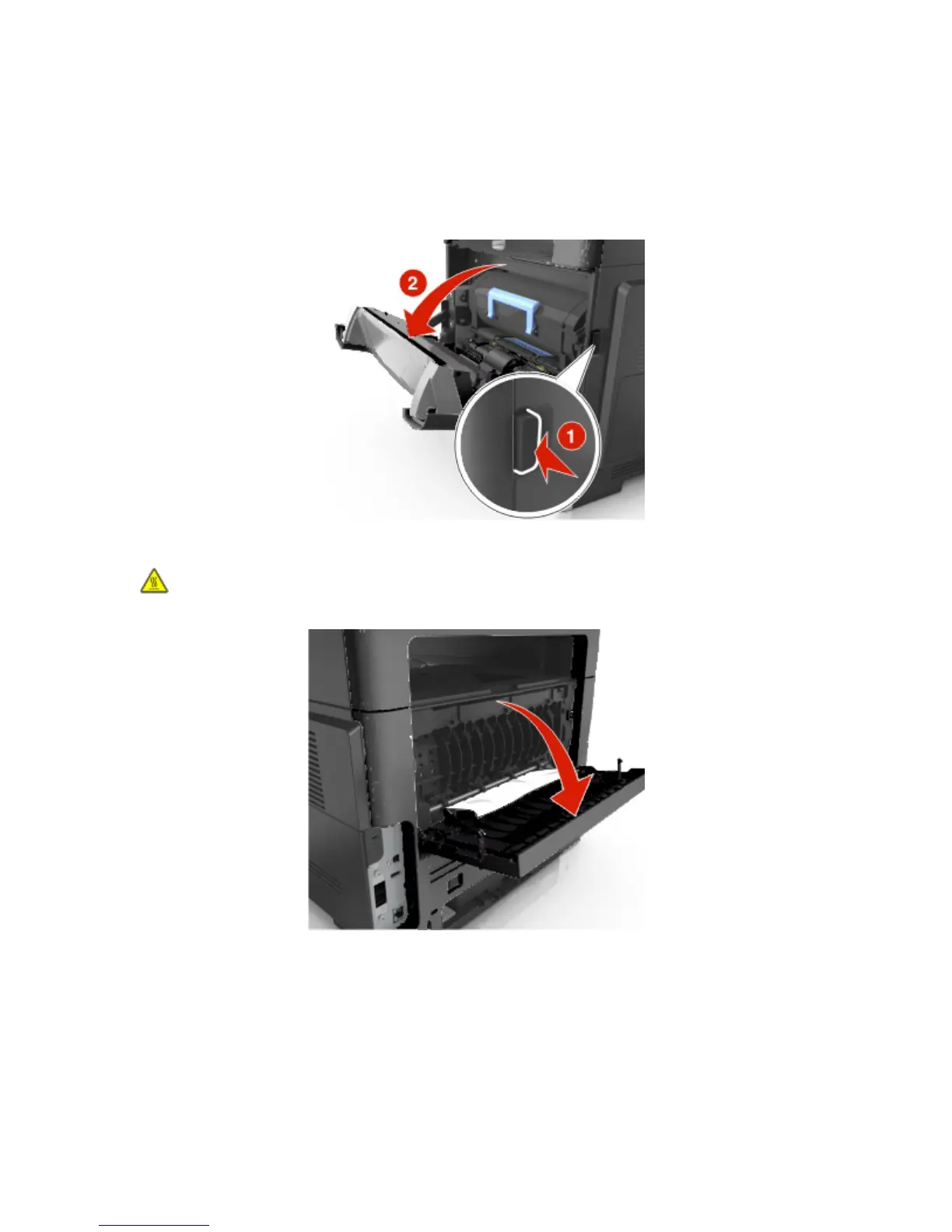 2

1