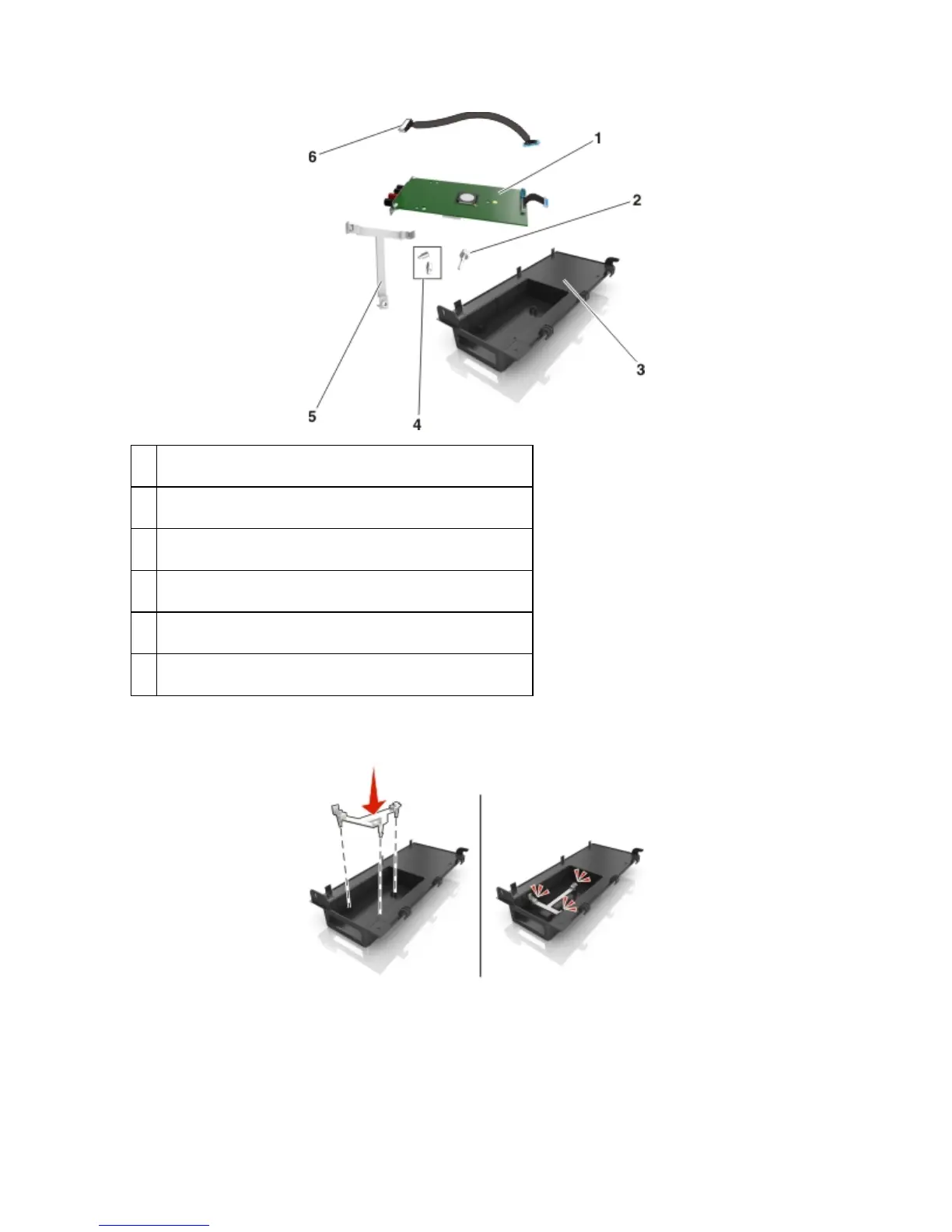 6

1

2

3

5

4