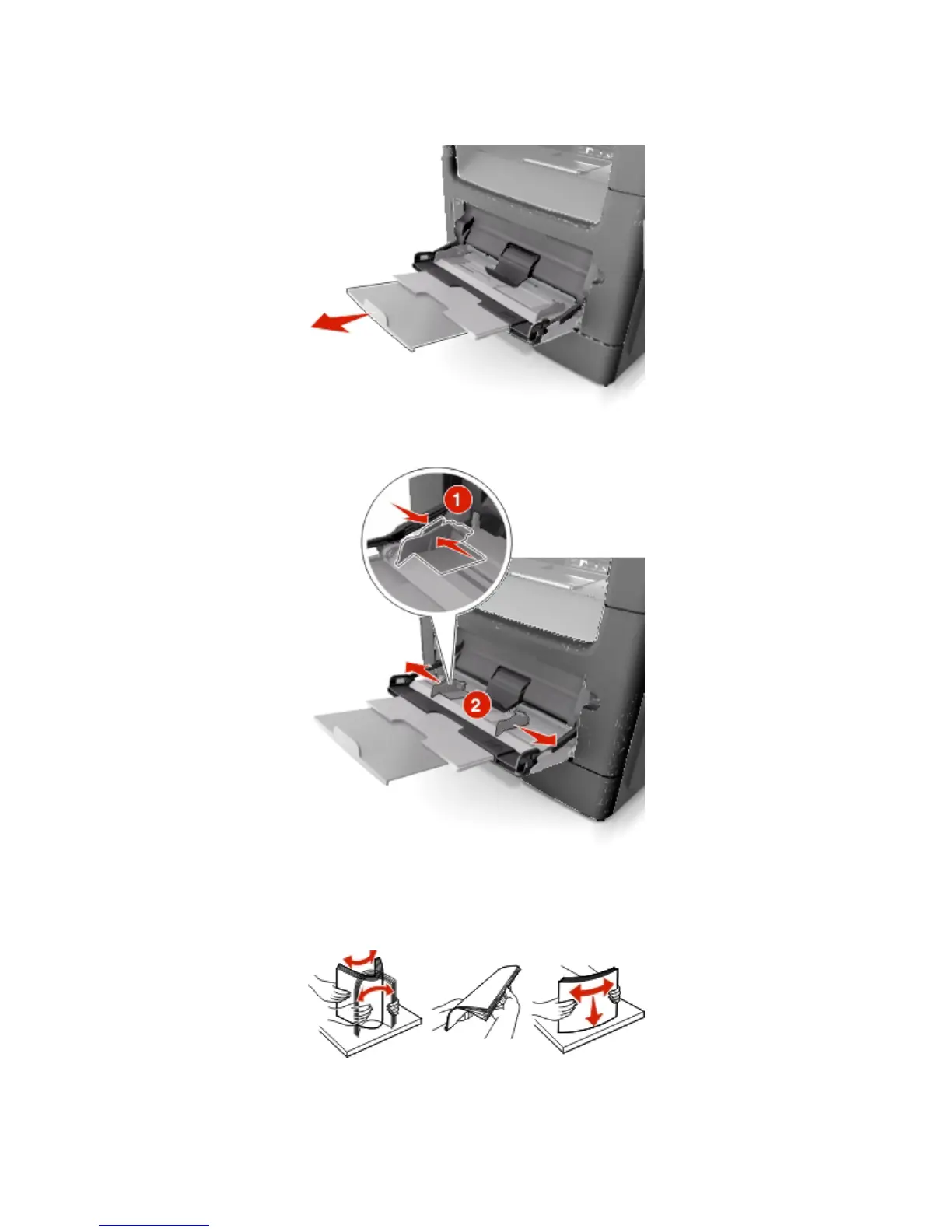 1

2