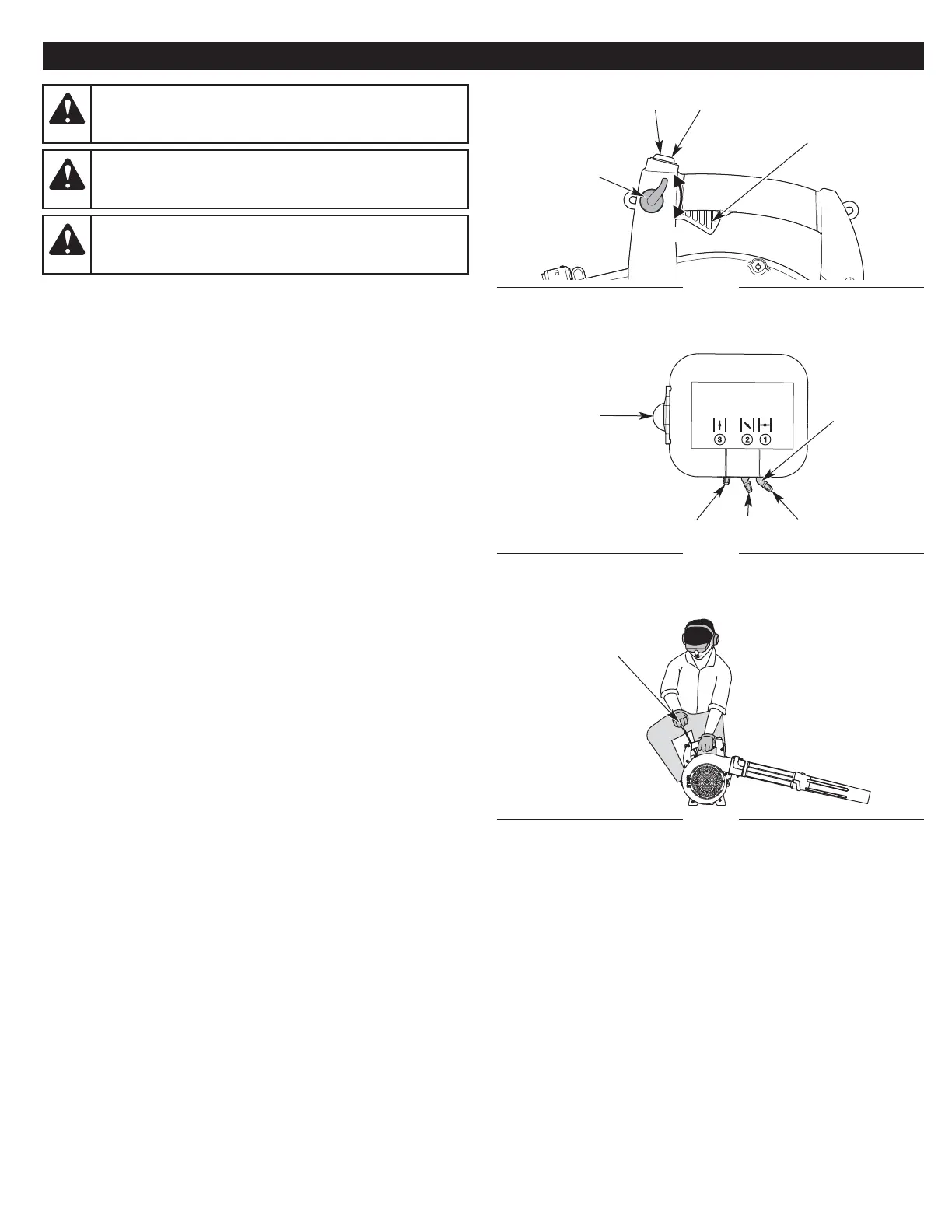 3
2
1