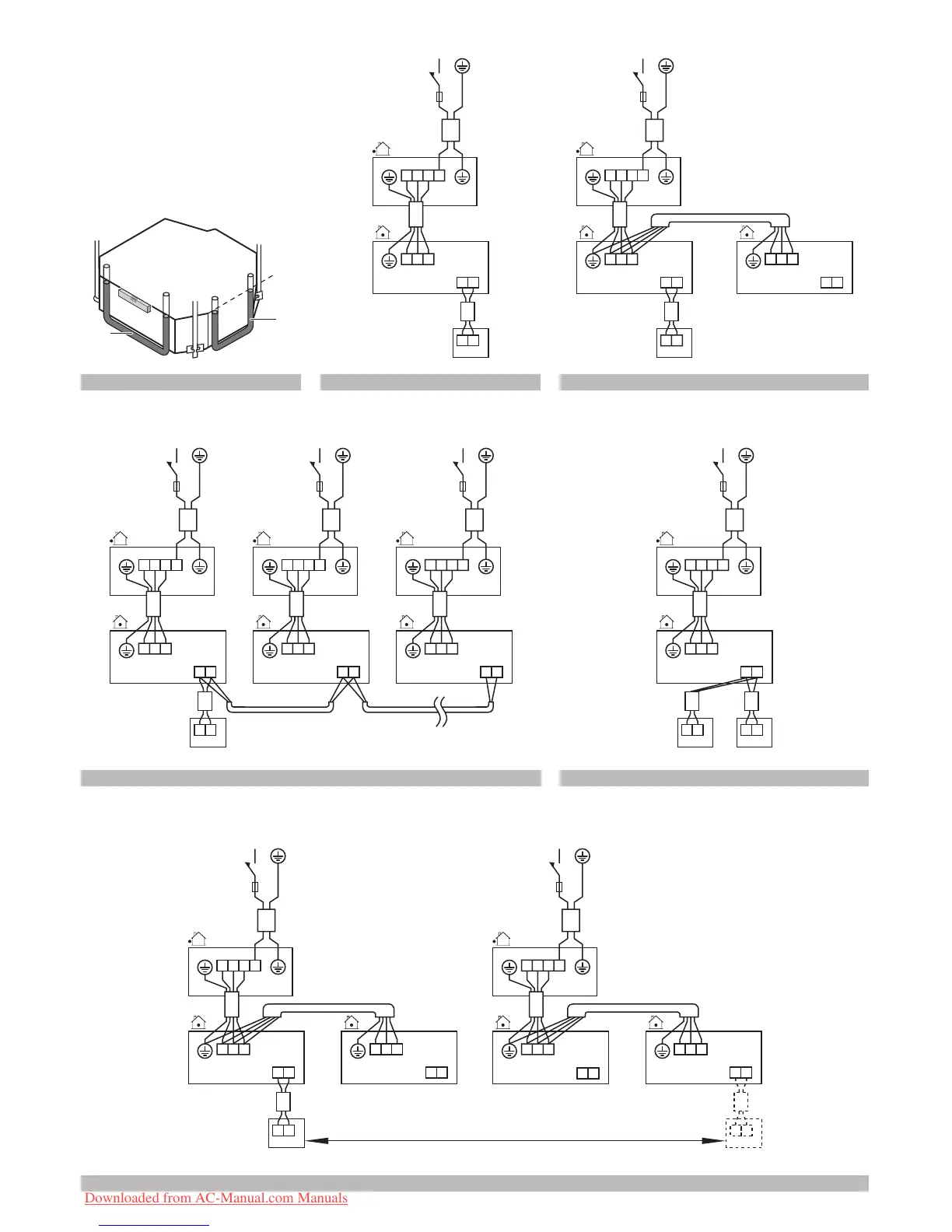 Downloaded from AC-Manual.com Manuals