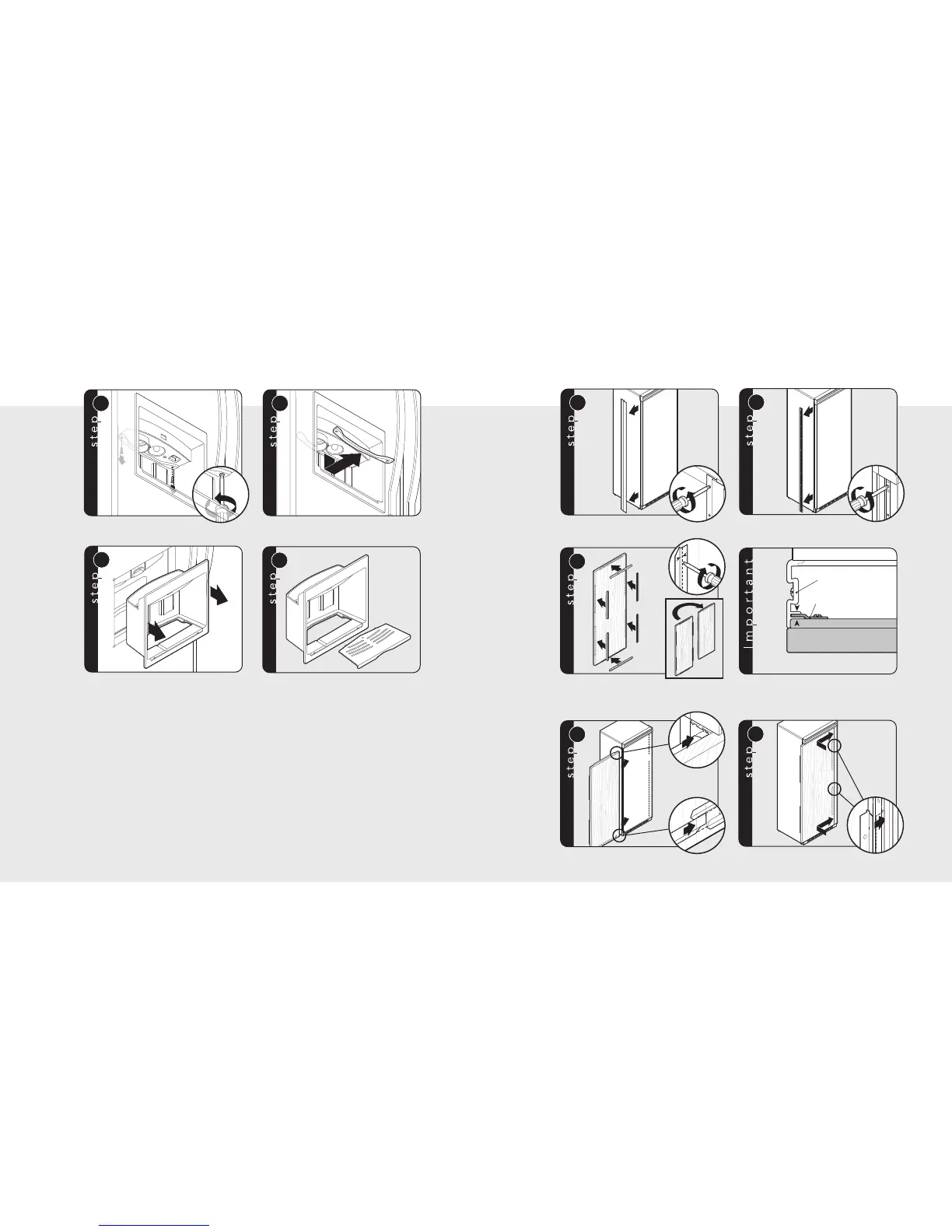 step

step

step

step

step

step

step

Important

step

step