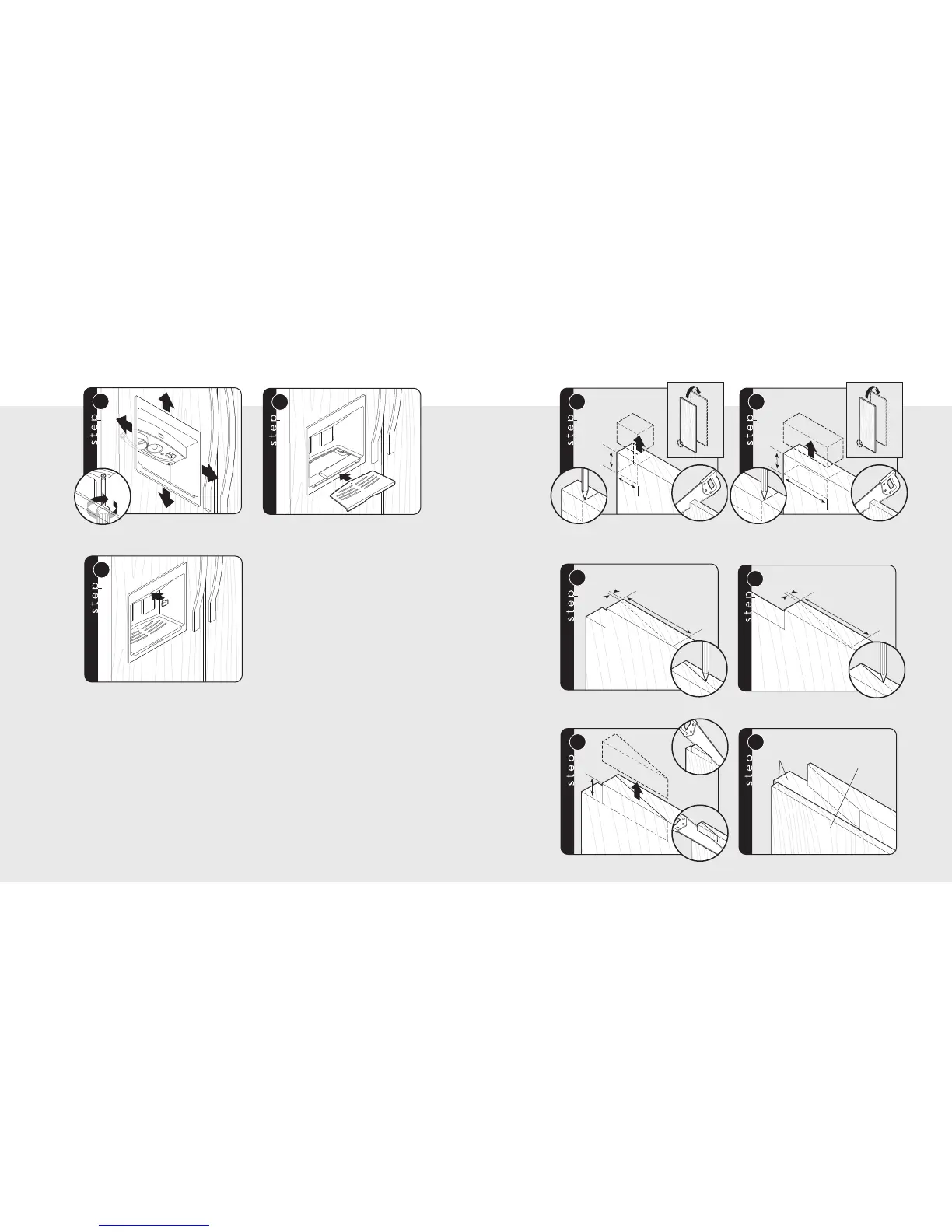 step

step

step

step

step

step

step

step

step