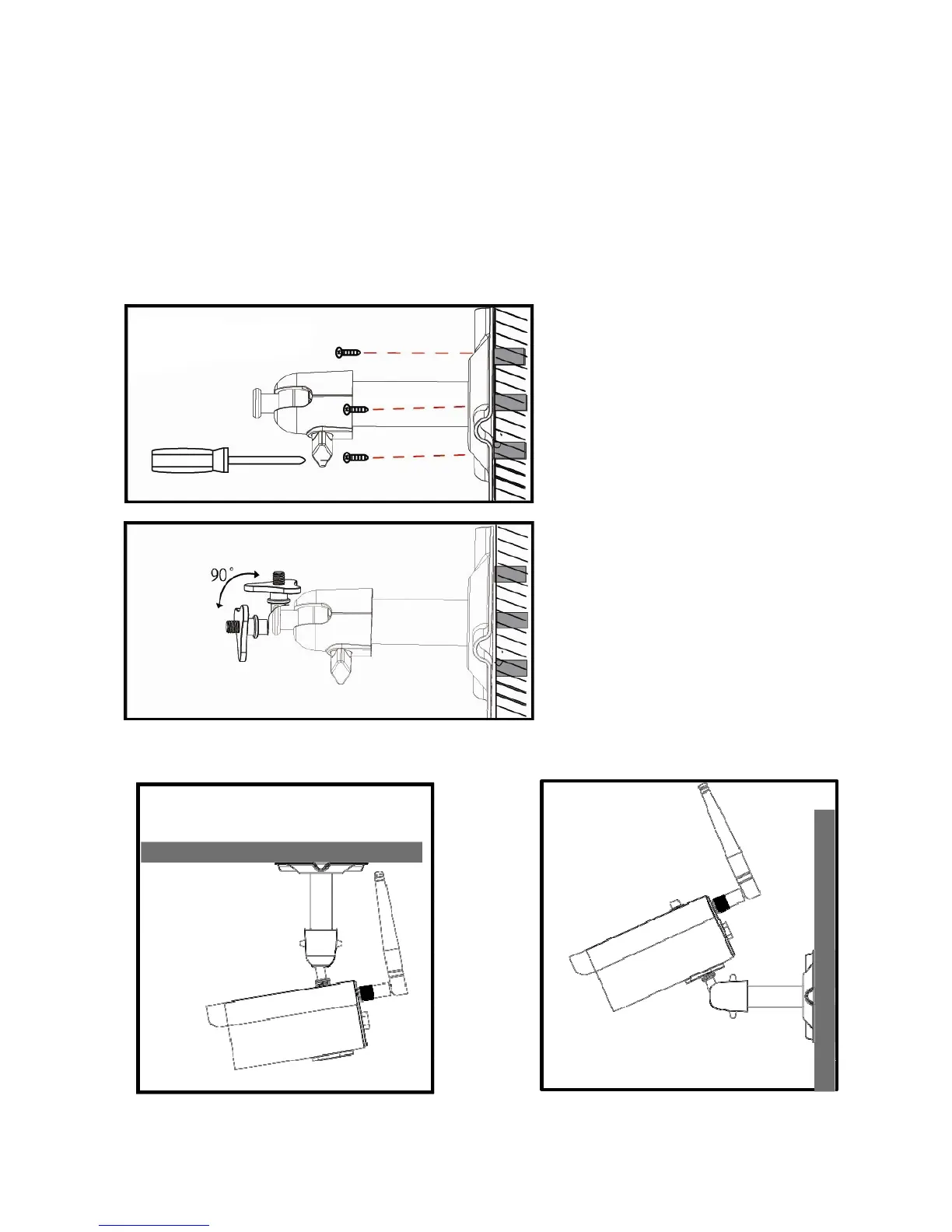 90°