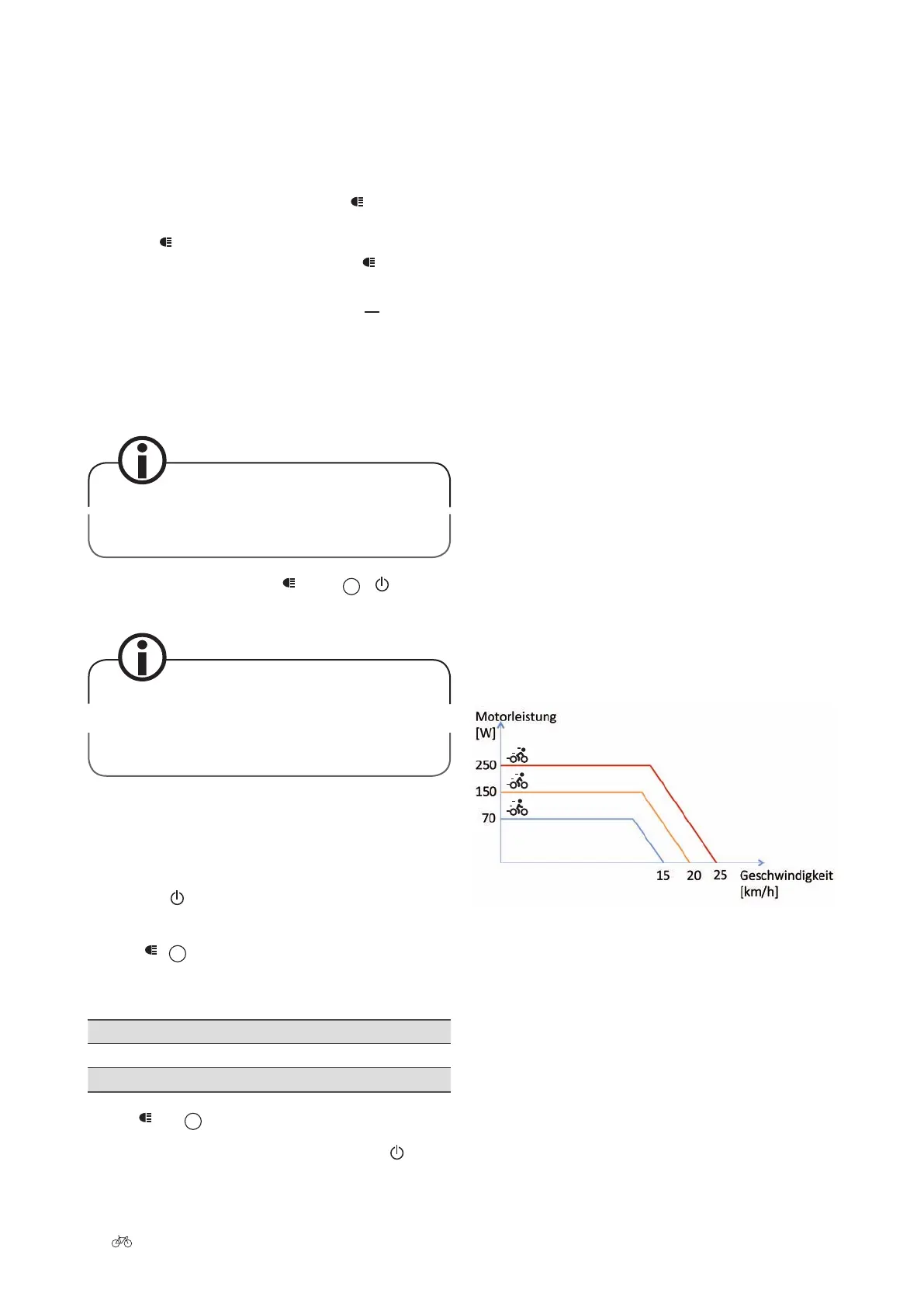 Motorleistung
[W]

250
150
70

15 20 25 Geschwindigkeit
[km/h]