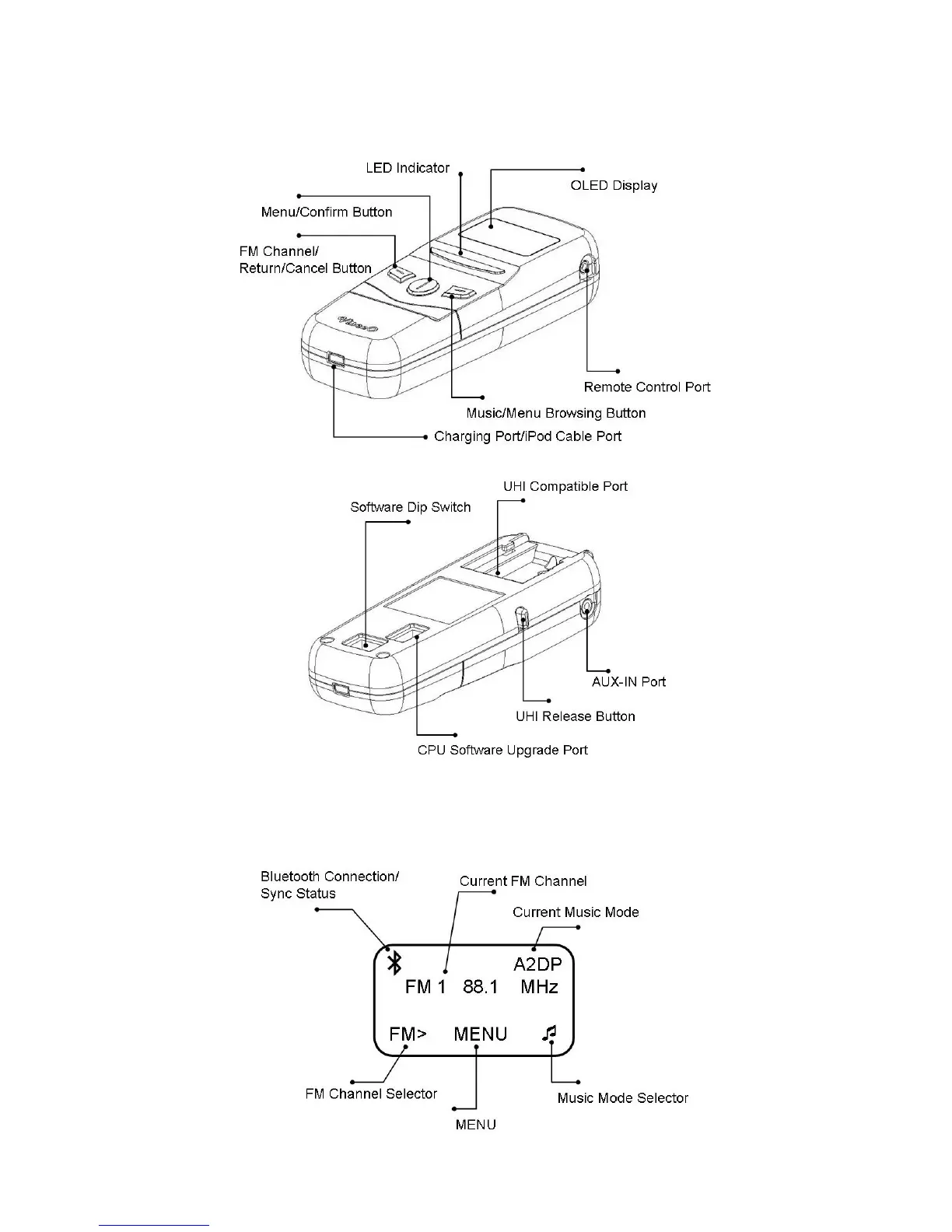 LED Indicator

OLED Display

Menu/Confirm Button

FM Channel/
Return/Cancel Button

Remote Control Port

Music/Menu Browsing Button

Charging Port/iPod Cable Port

UHI Compatible Port

Software Dip Switch

AUX-IN Port

UHI Release Button

CPU Software Upgrade Port

Bluetooth Connection/
Sync Status

Current FM Channel

Current Music Mode

A2DP

FM 1 88.1 MHz

FM> MENU

FM Channel Selector

Music Mode Selector

MENU