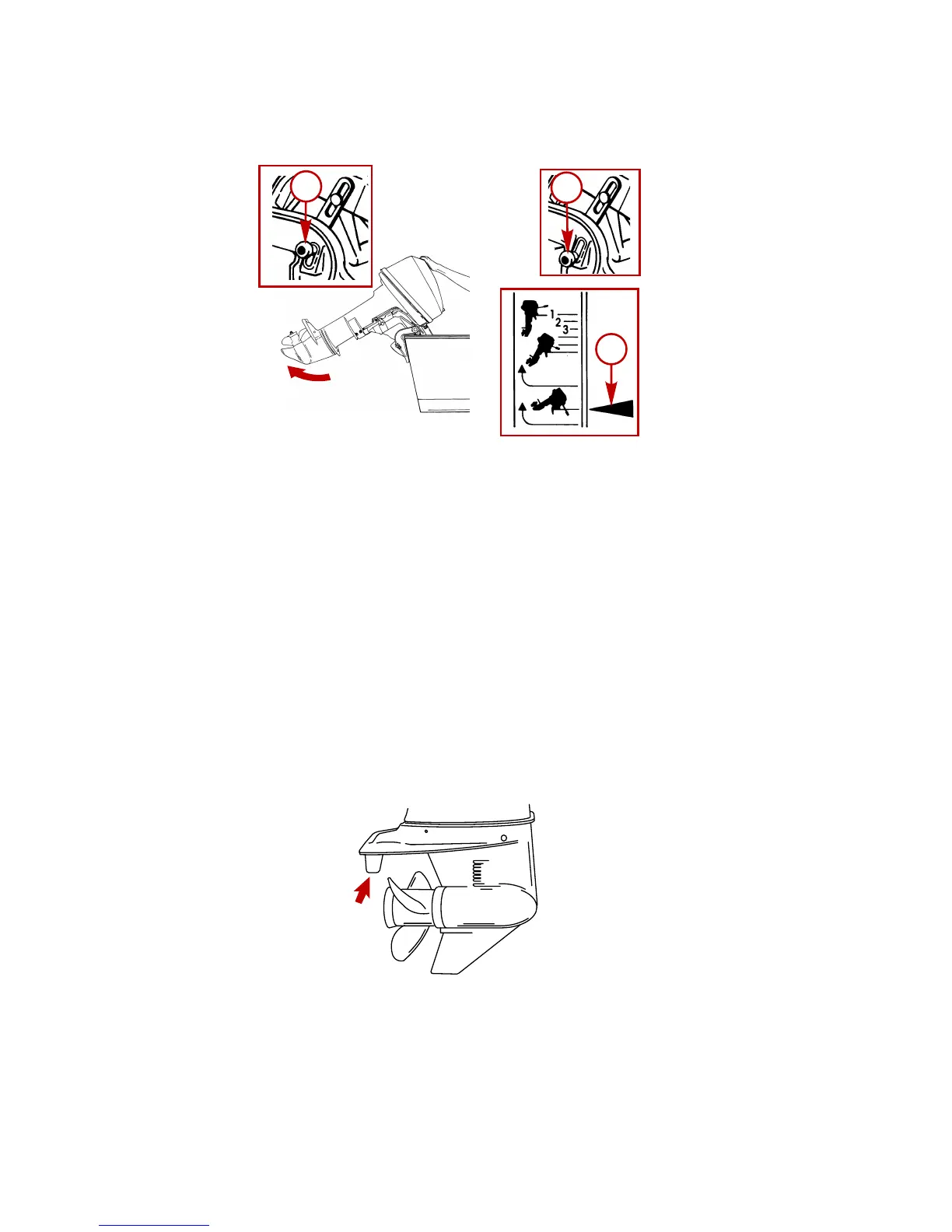 1
2
3