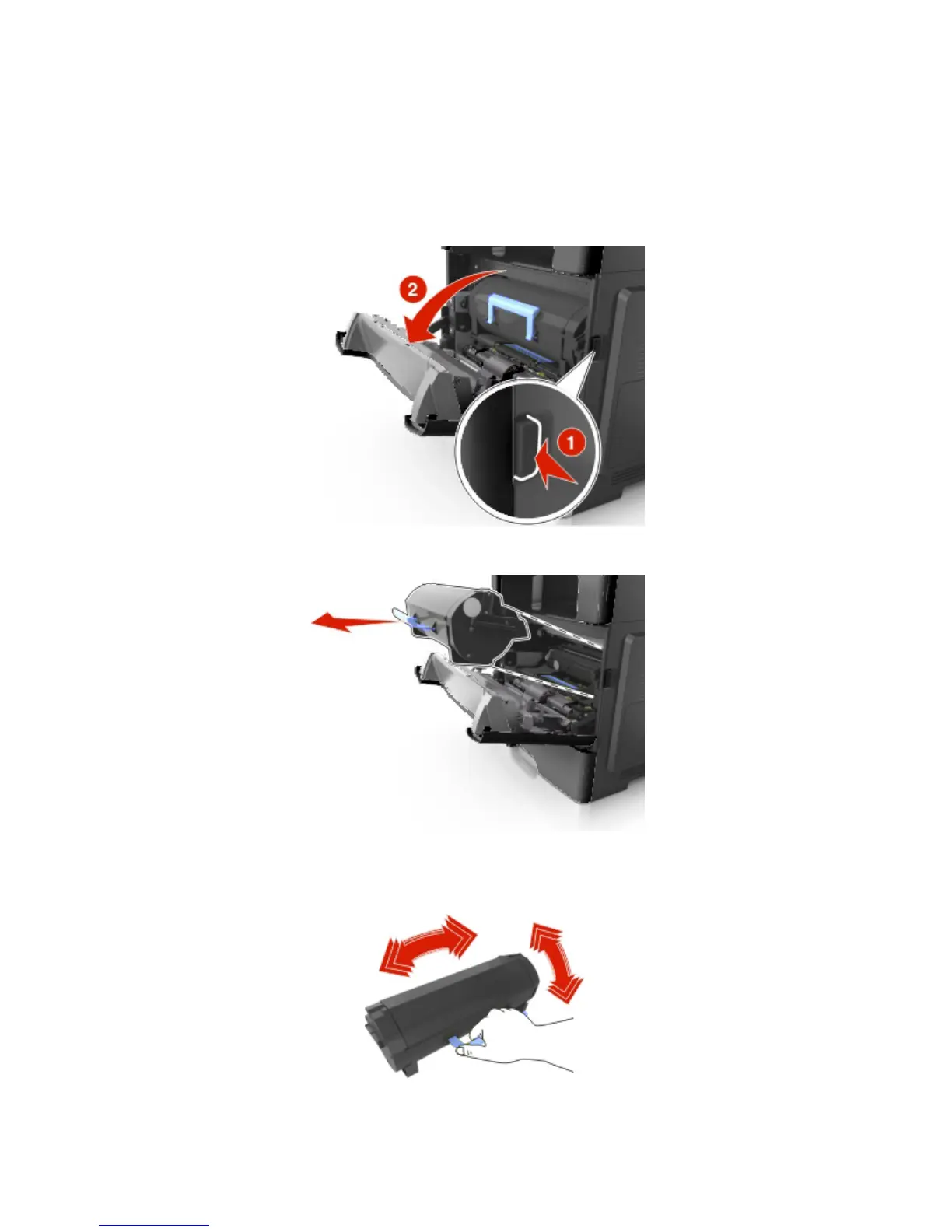 2

1