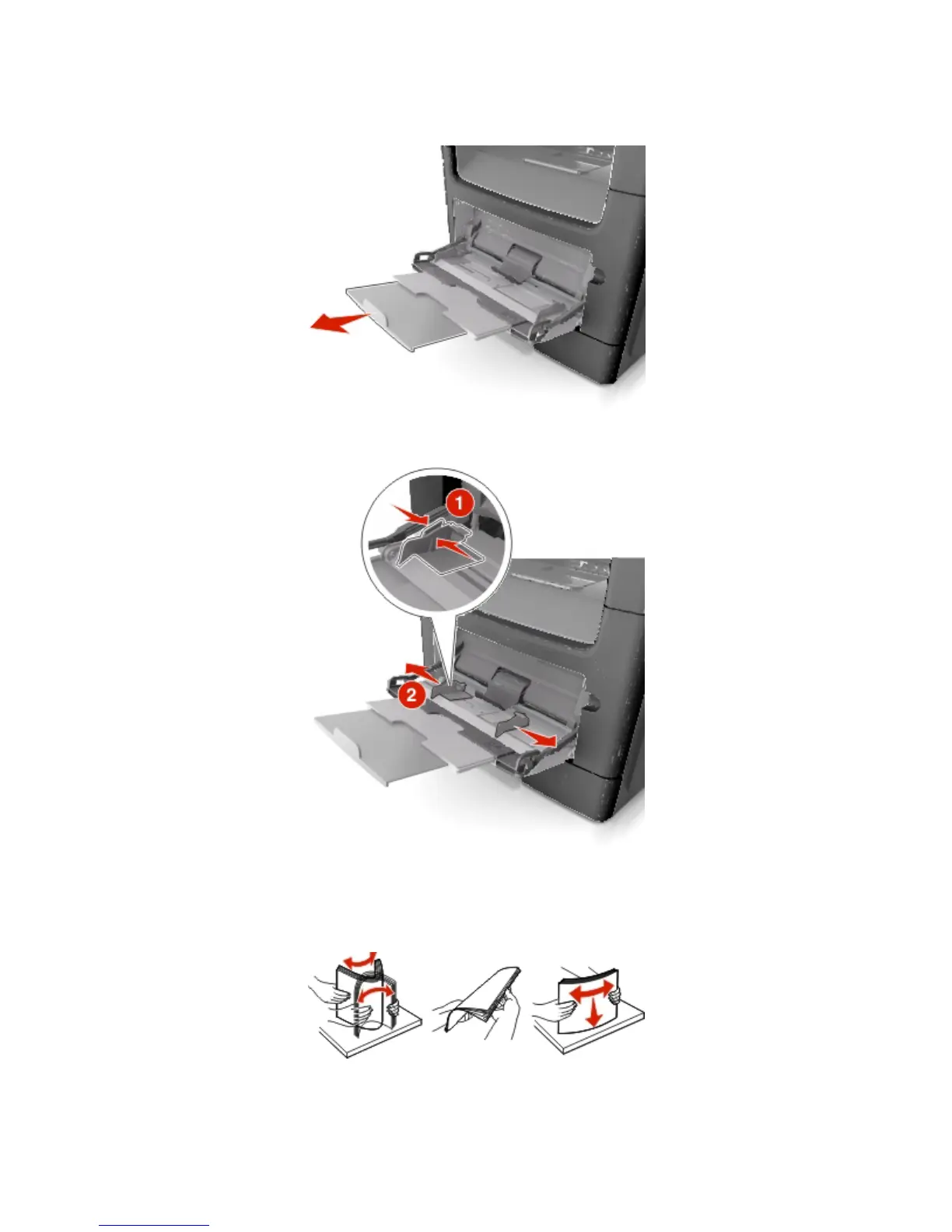 1

2