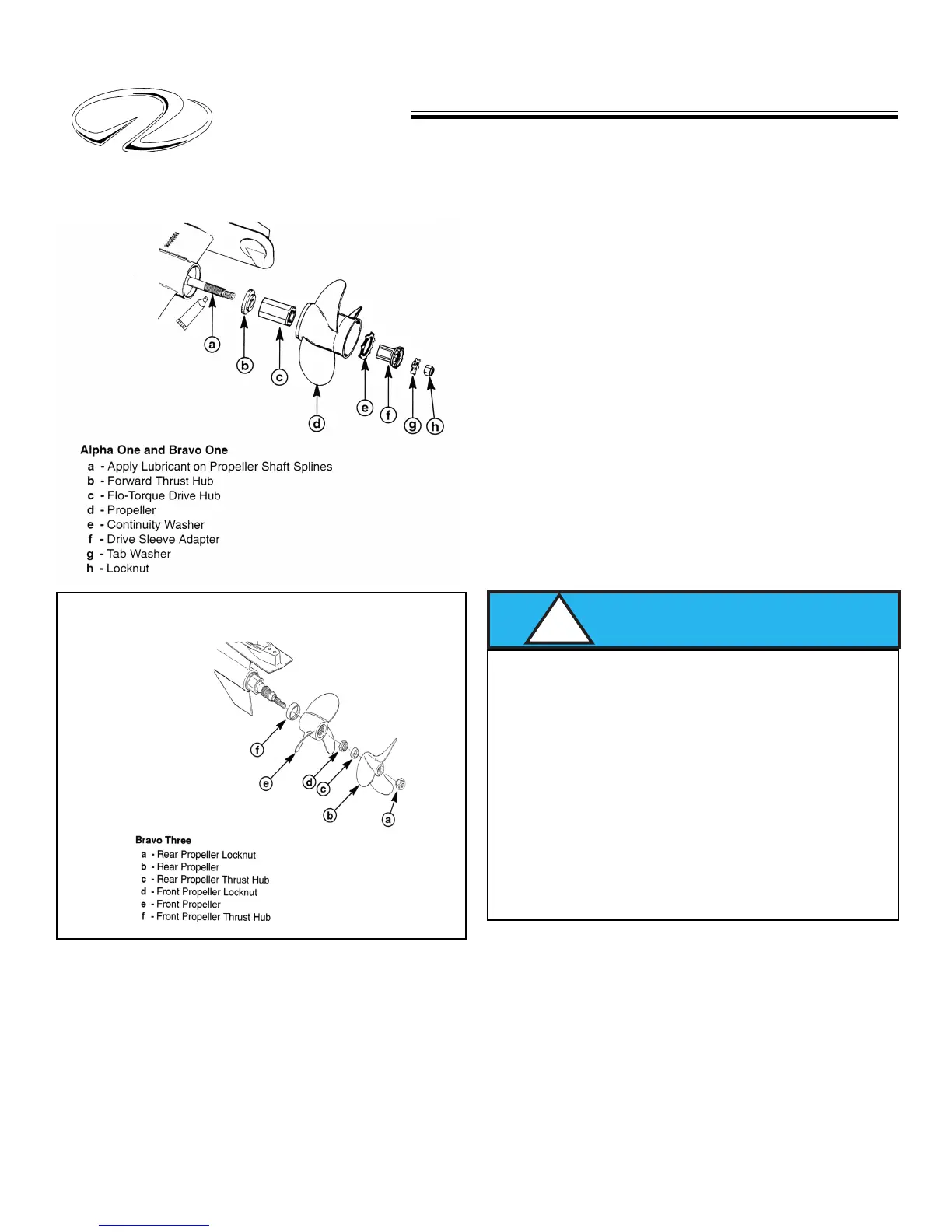 a

b

c

d

e

f

g

h

Alpha One and Bravo One
a - Apply Lubricant on Propeller Shaft Splines
b - Forward Thrust Hub
c - Flo-Torque Drive Hub
d - Propeller
e - Continuity Washer
f - Drive Sleeve Adapter
g - Tab Washer
h - Locknut

f

e

d

c

b

a

Bravo Three
a - Rear Propeller Locknut
b - Rear Propeller
c - Rear Propeller Thrust Hub
d - Front Propeller Locknut
e - Front Propeller
f - Front Propeller Thrust Hub