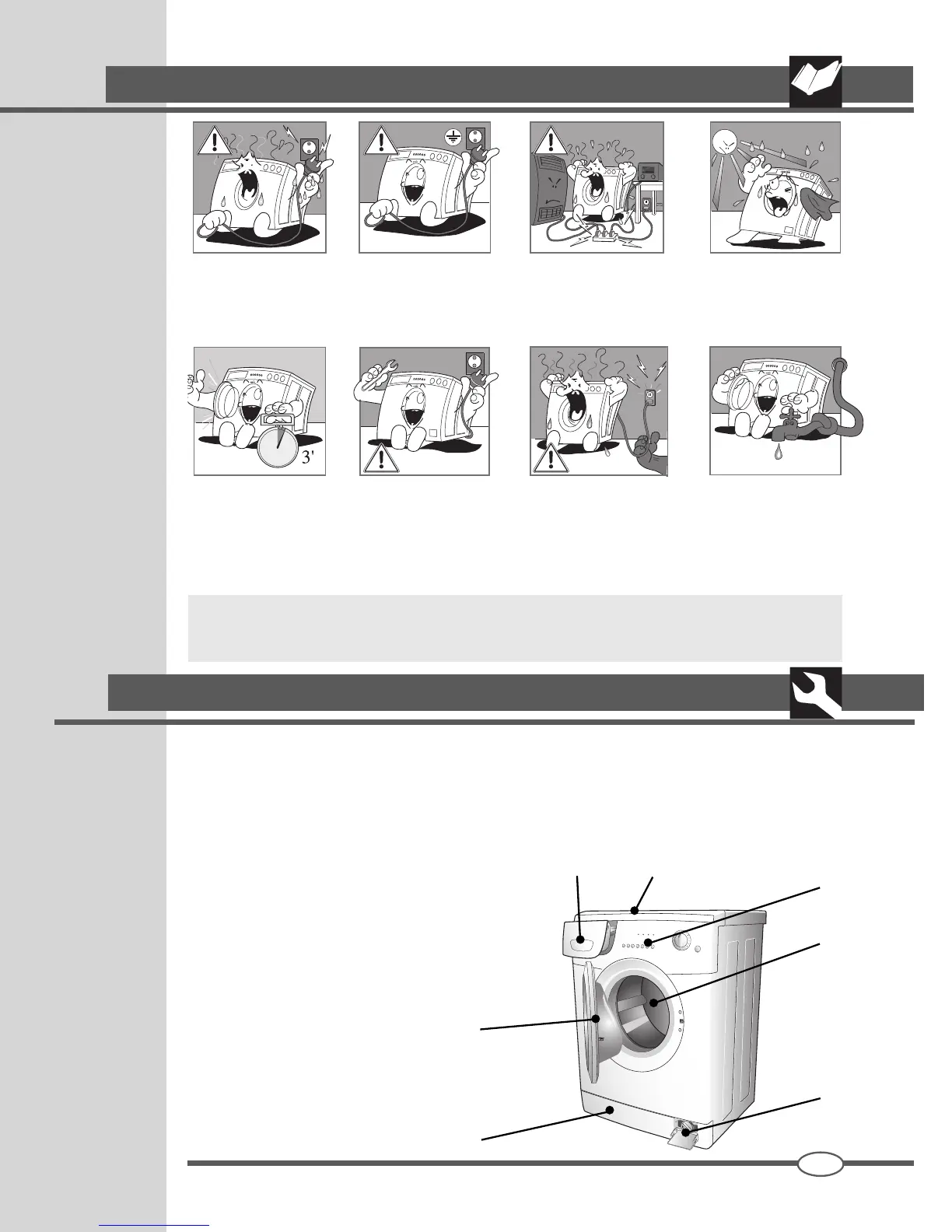 3'