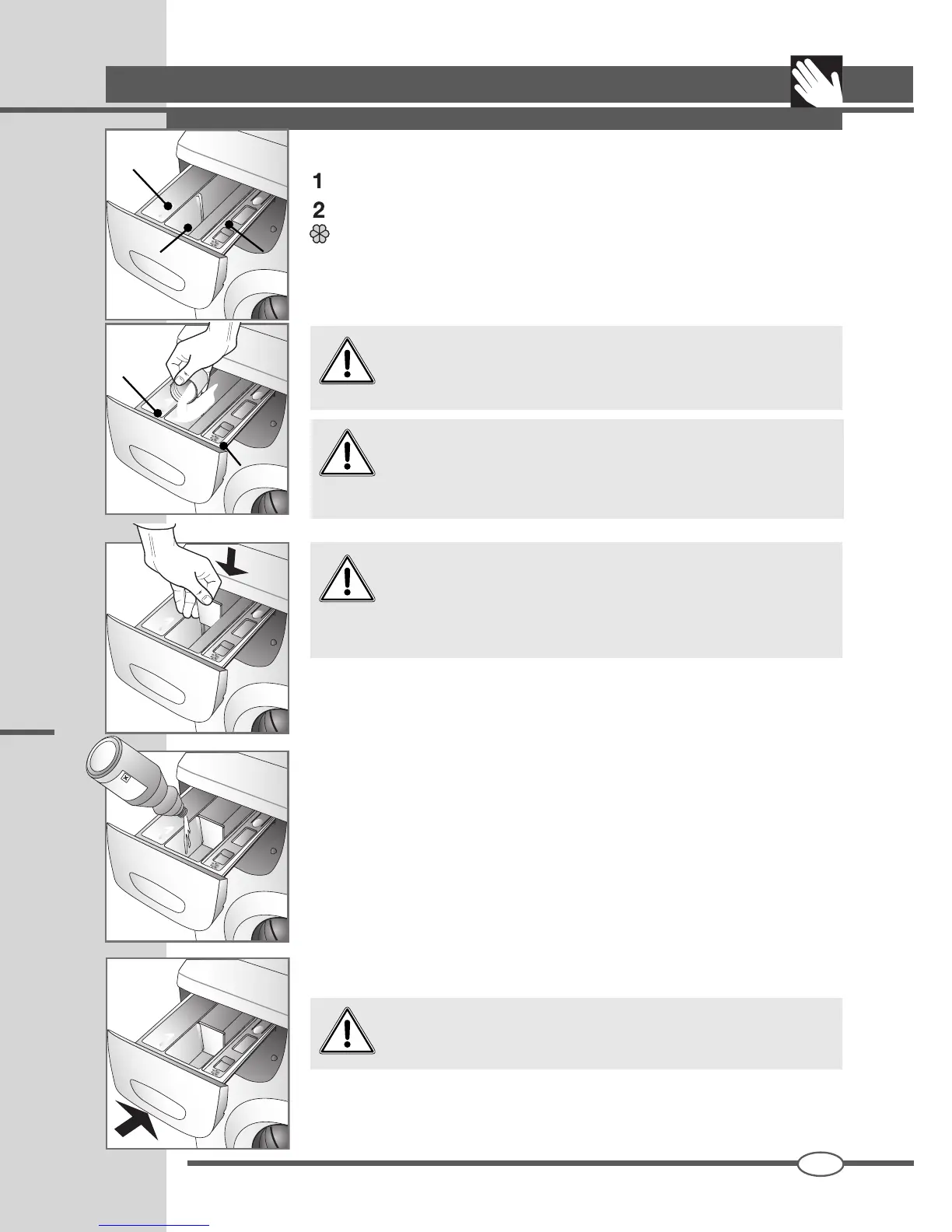 1

2