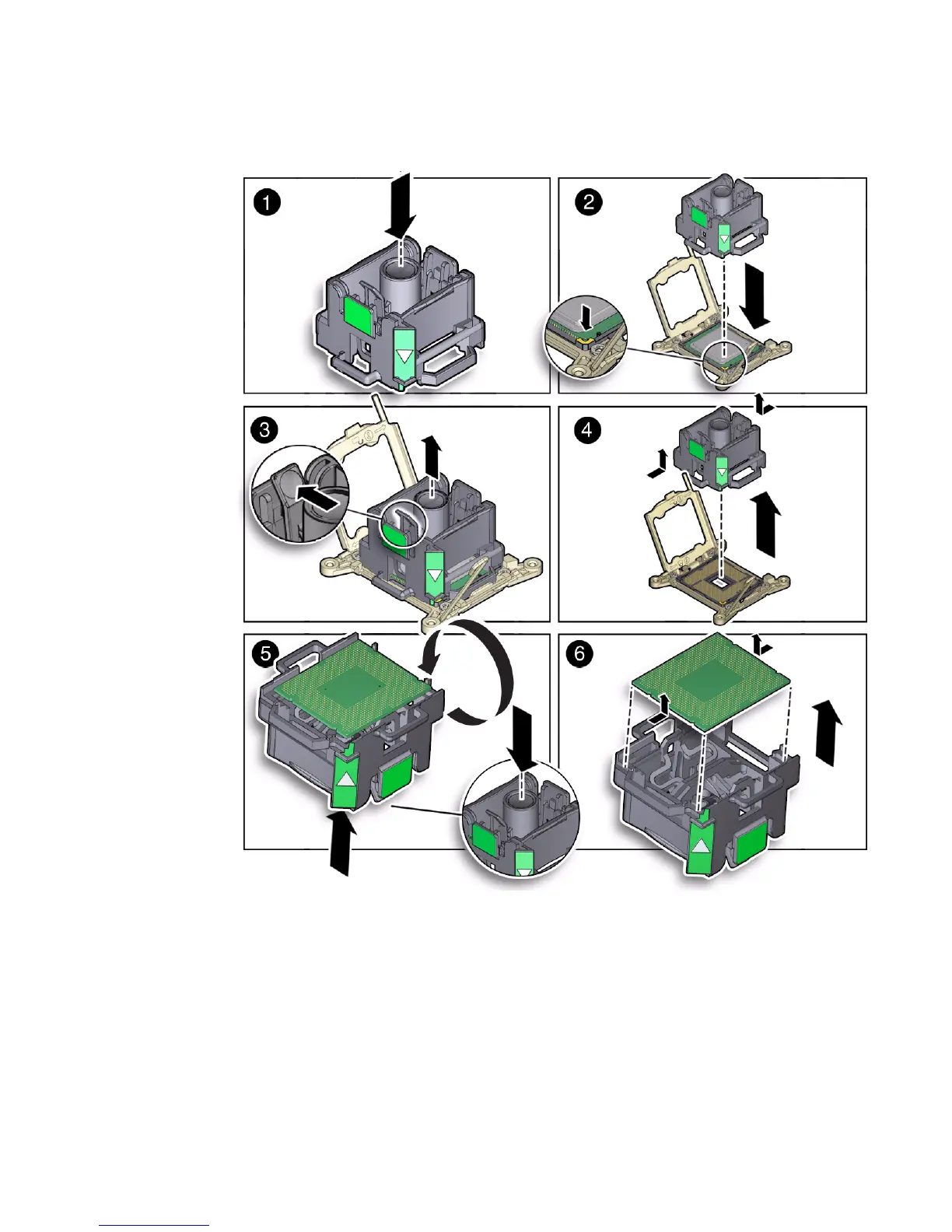 1

2

3

4

5

6