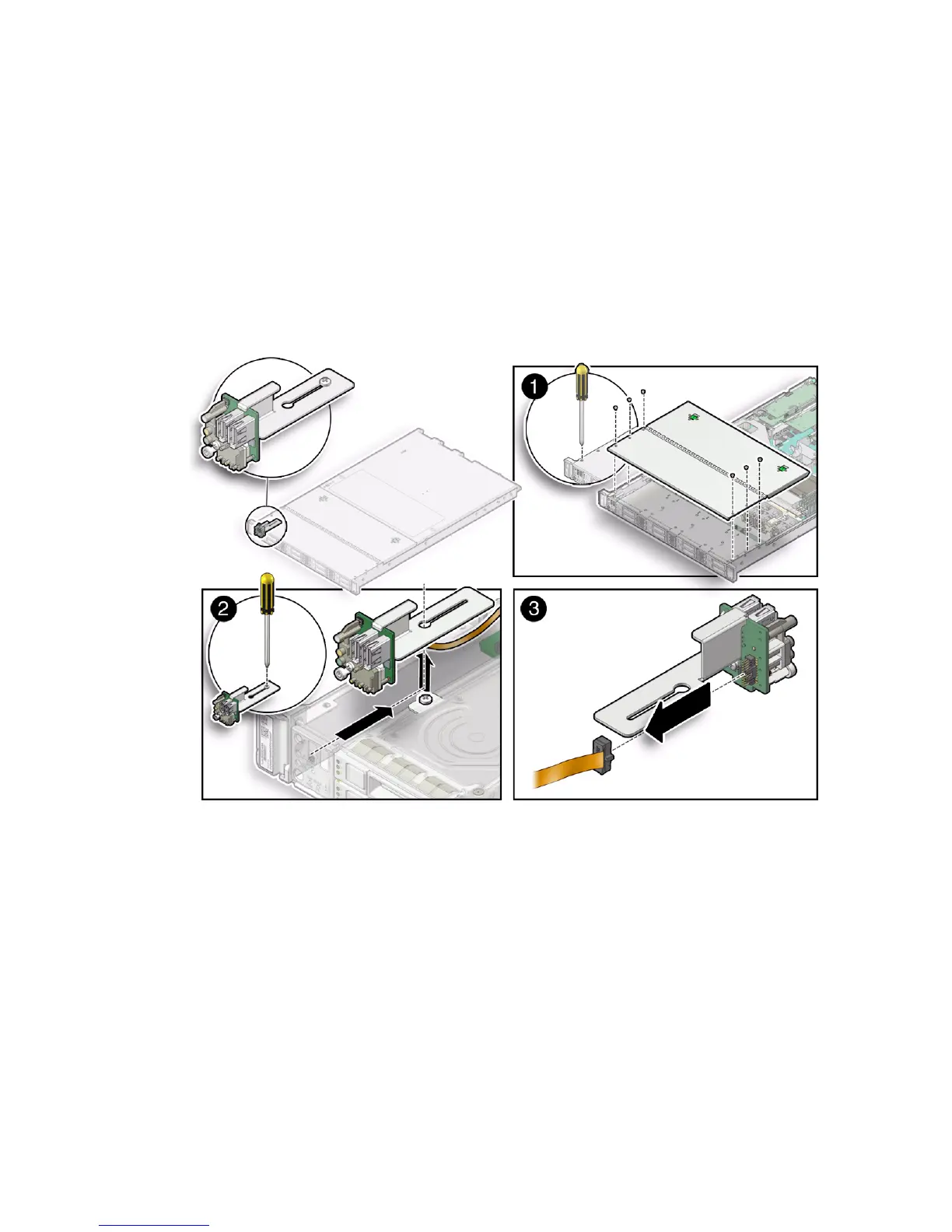 1

2

3