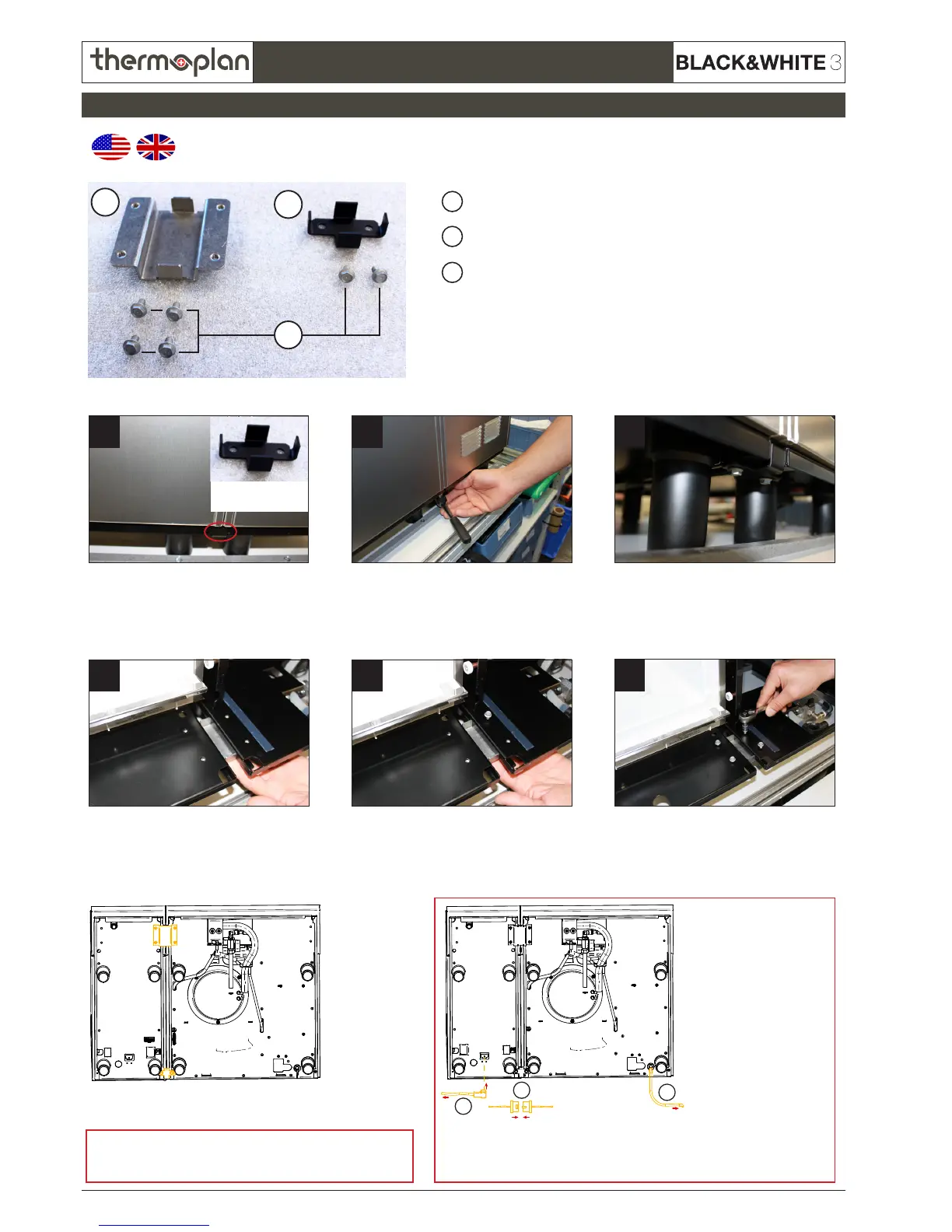 thermoplan

BLACK&WHITE 3