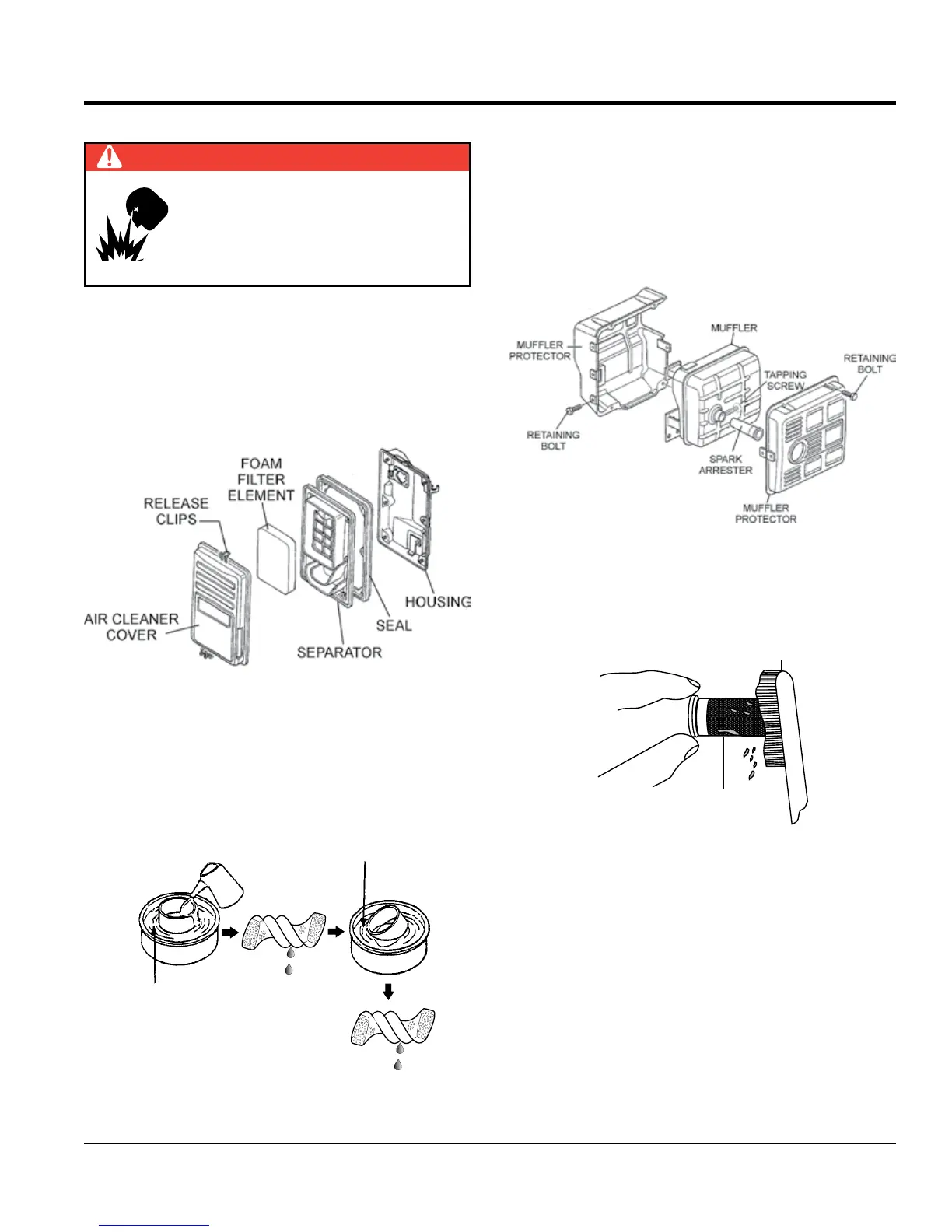 RELEASE CLIPS

FOAM FILTER ELEMENT

AIR CLEANER COVER

SEPARATOR

SEAL

HOUSING

MUFFLER PROTECTOR

MUFFLER

TAPPING SCREW

RETAINING BOLT

RETAINING BOLT

SPARK ARRESTER

MUFFLER PROTECTOR