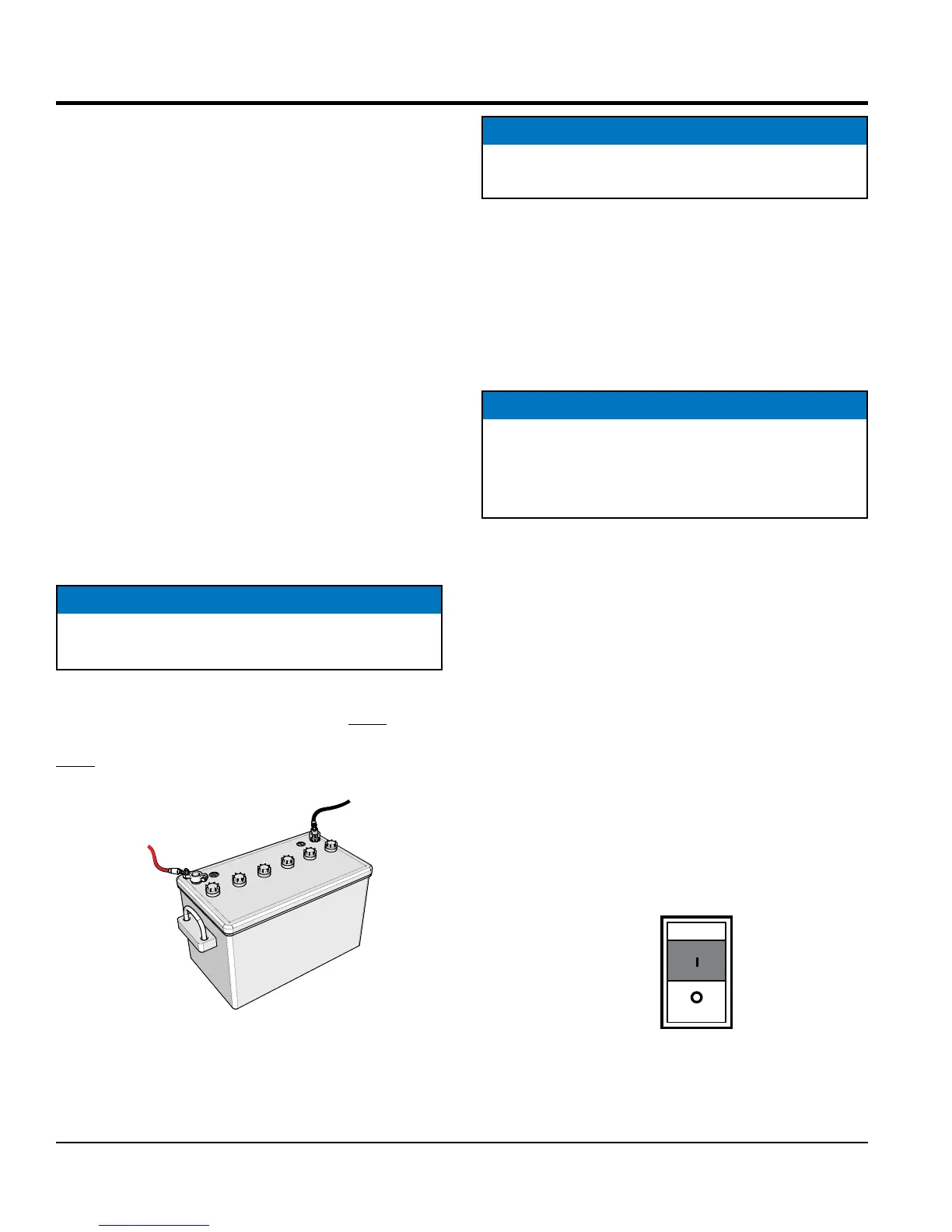 I

O