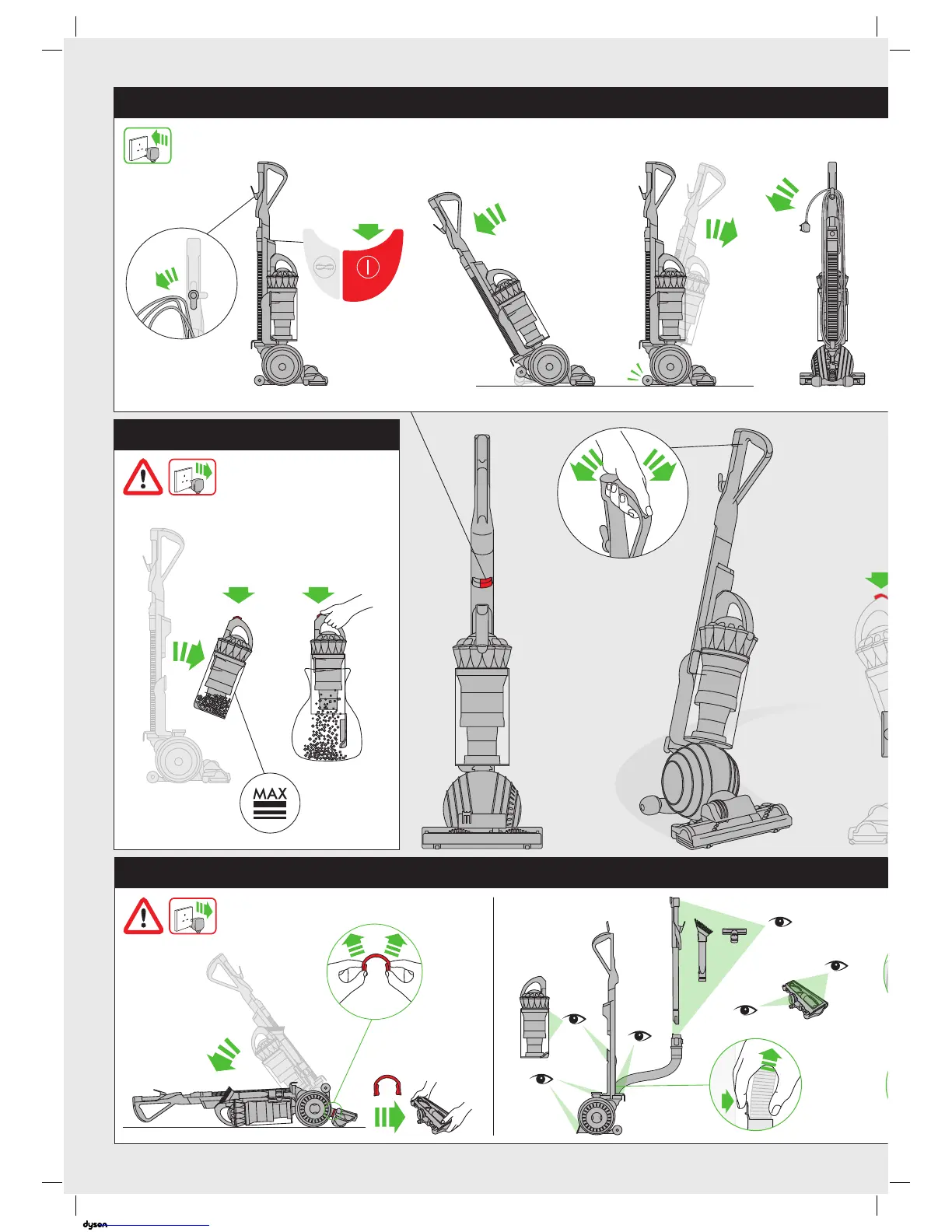 MAX

dyson