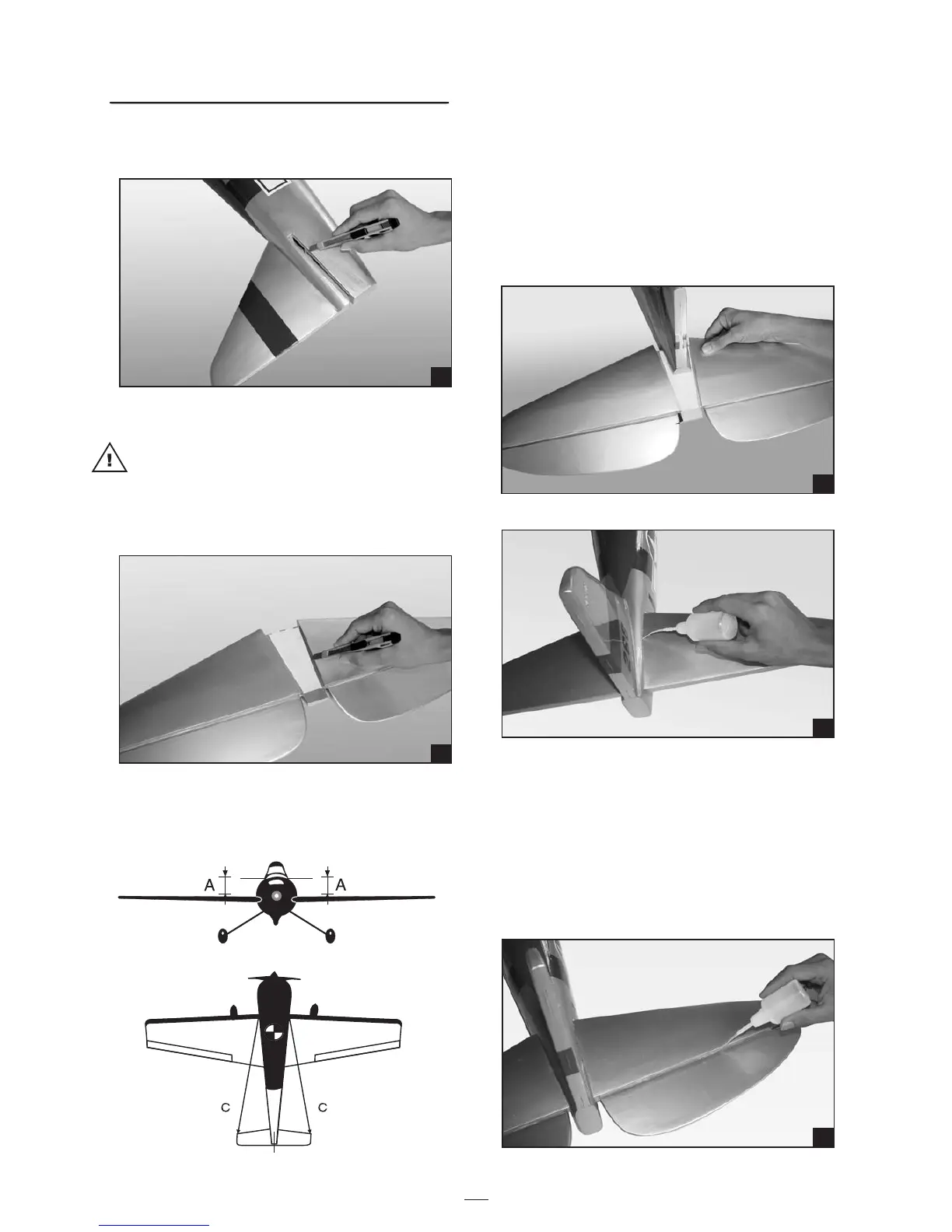 A
A
C
C