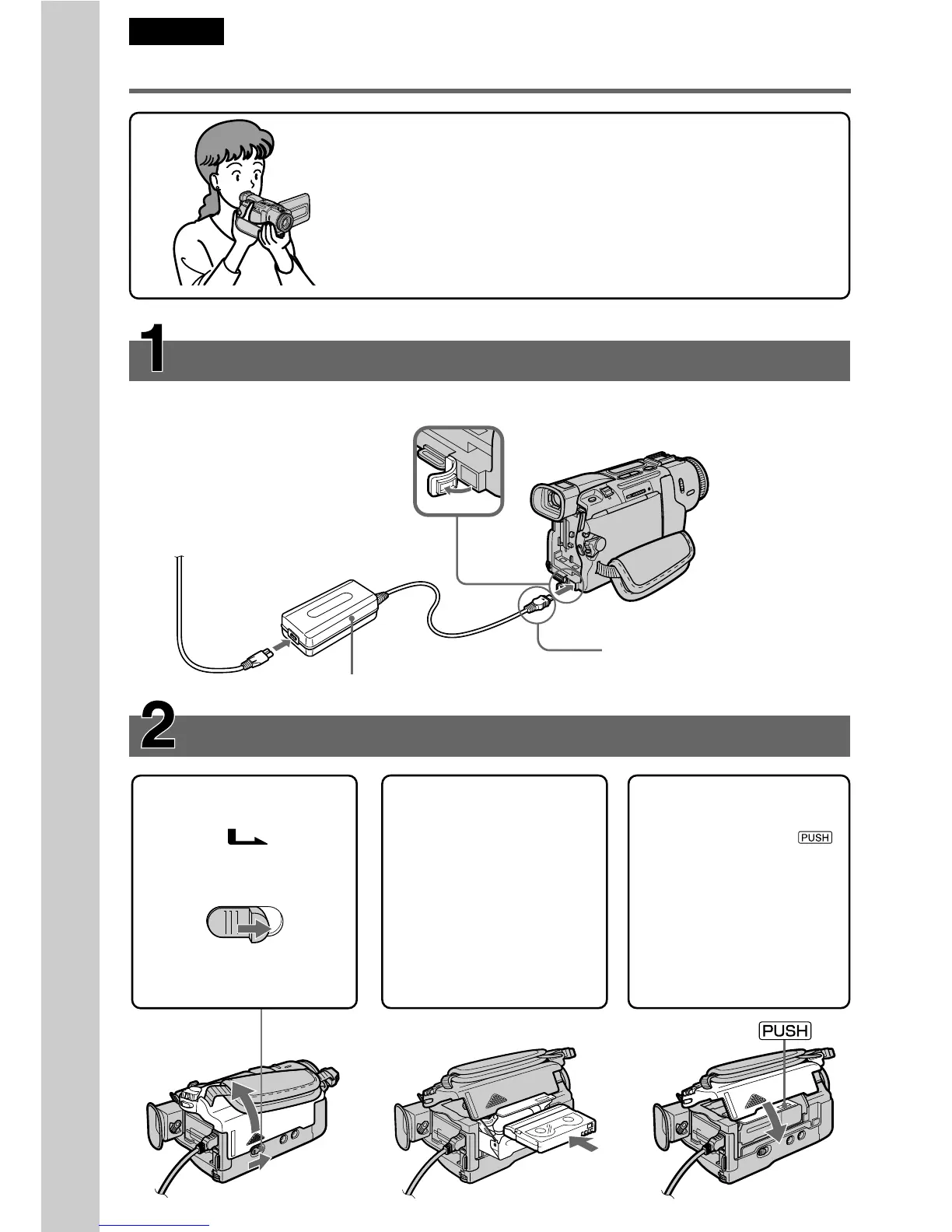 1

2

PUSH

PUSH